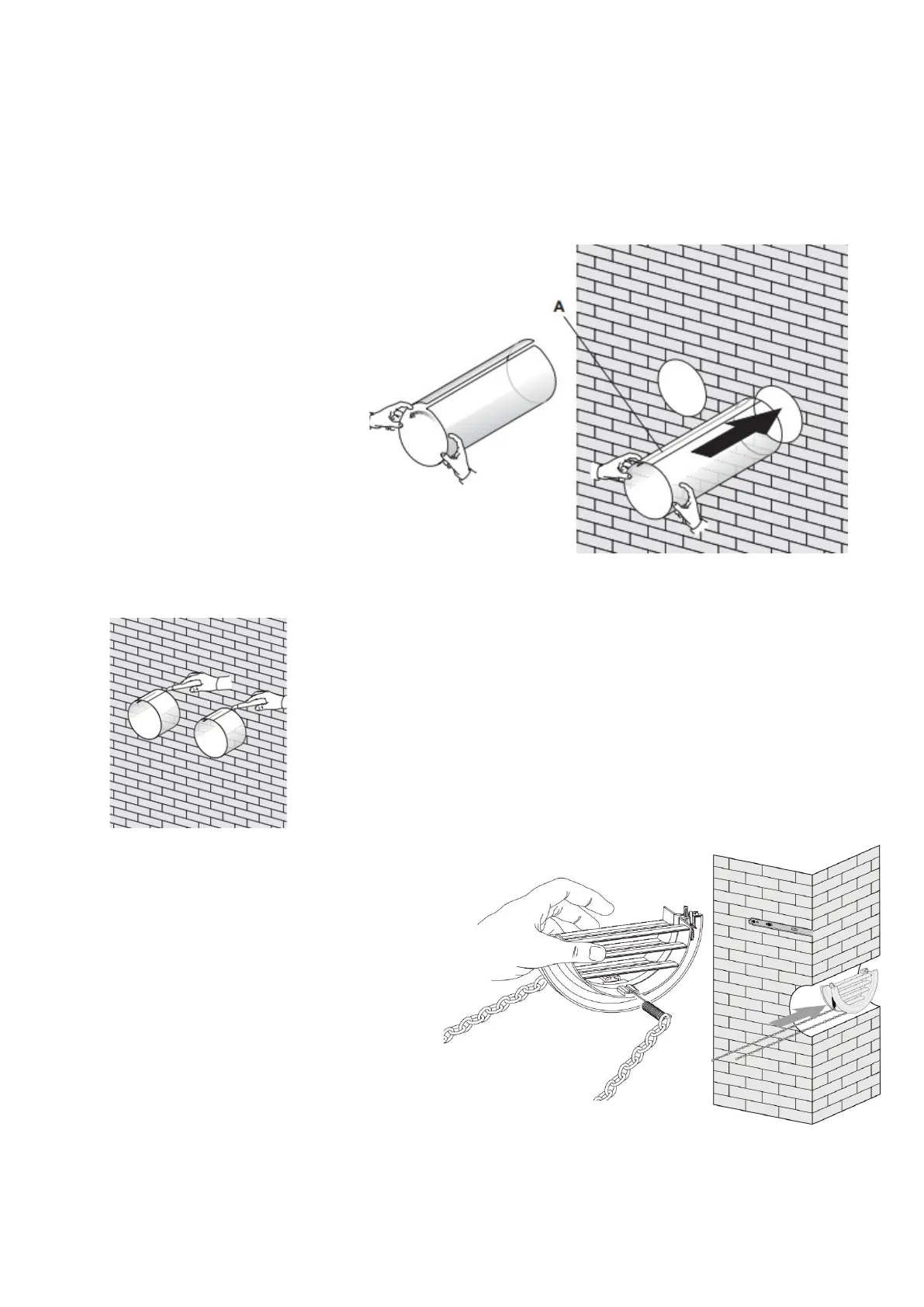 A