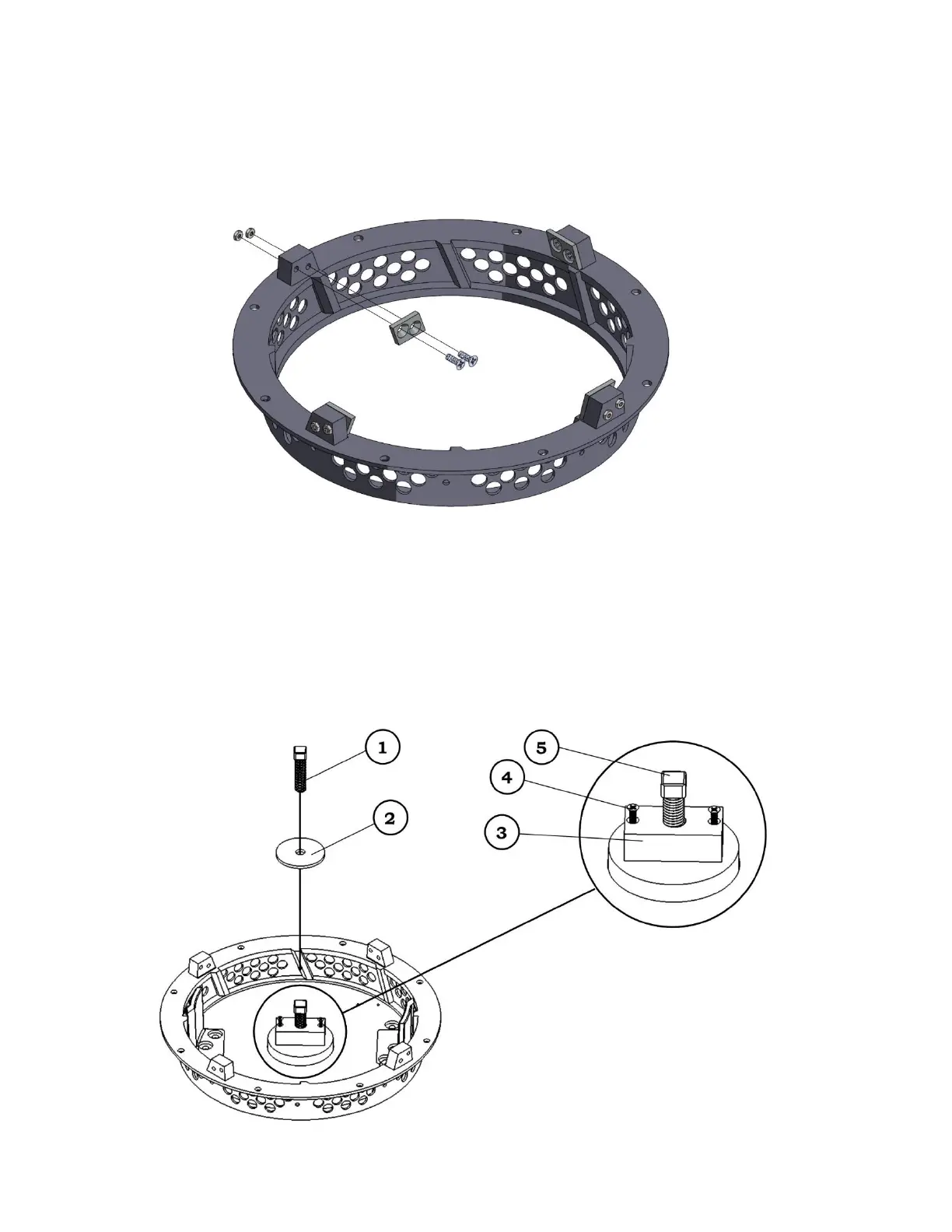 1

2

5

4

3