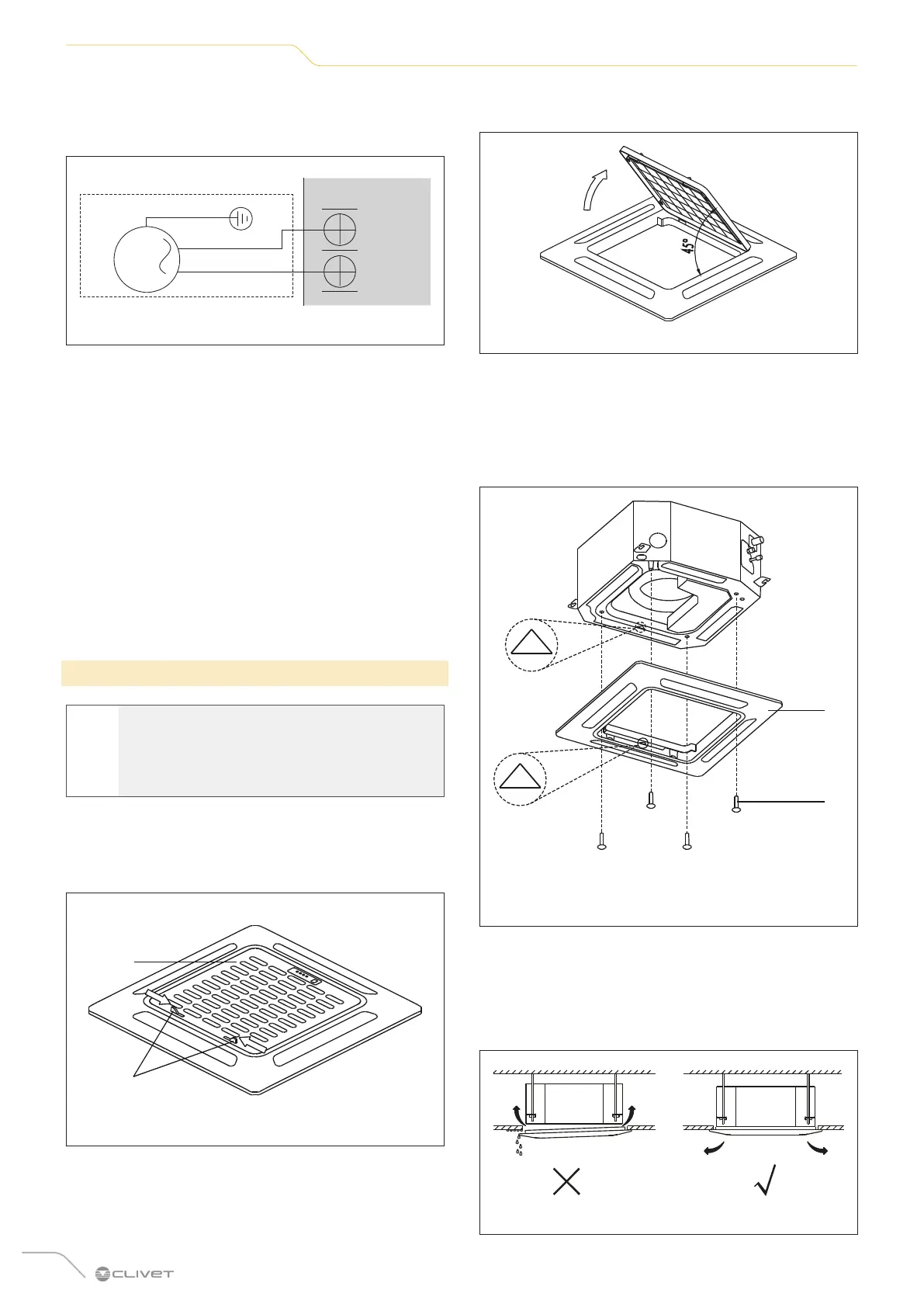 45°

CLIVET