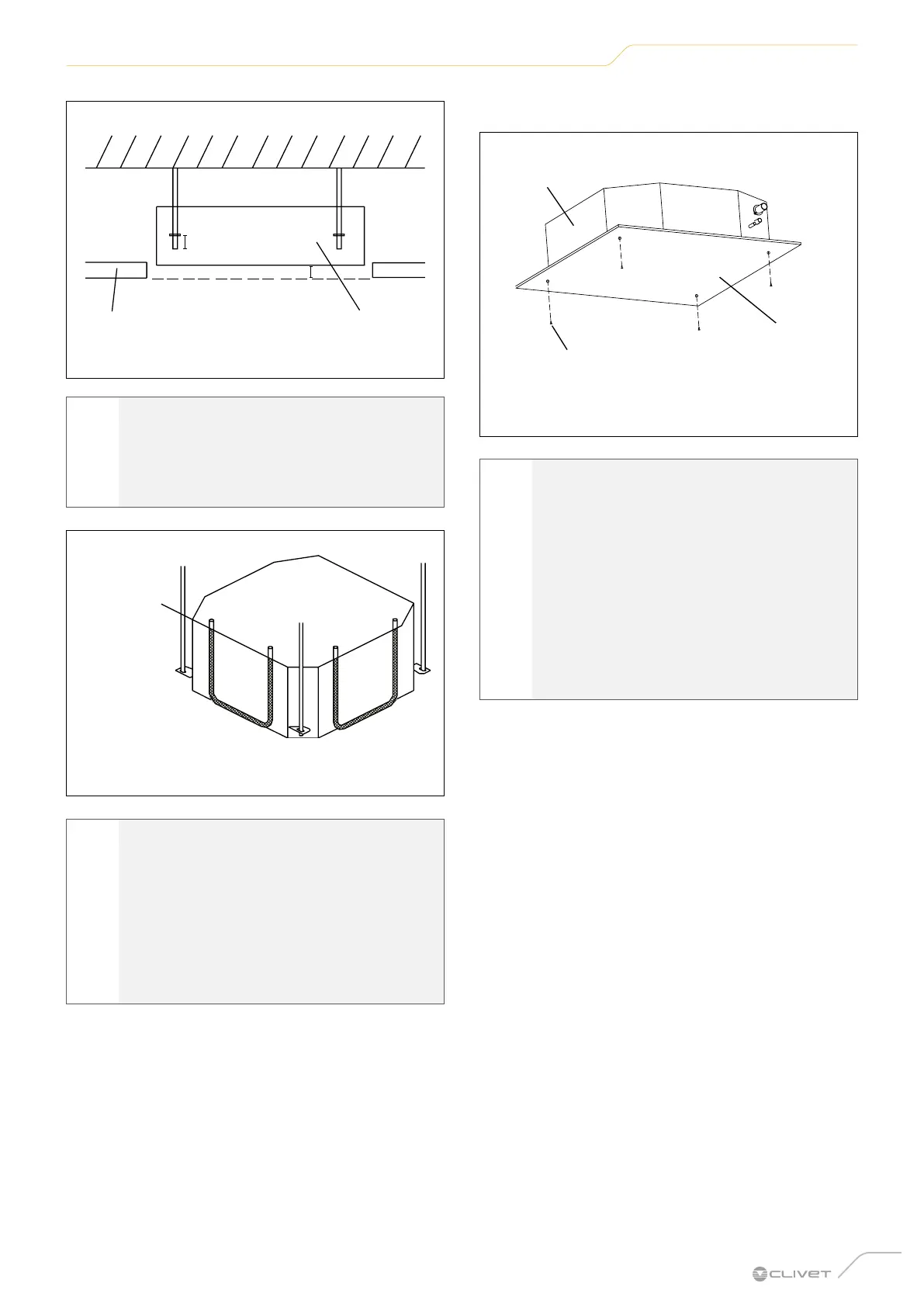 CLIVET