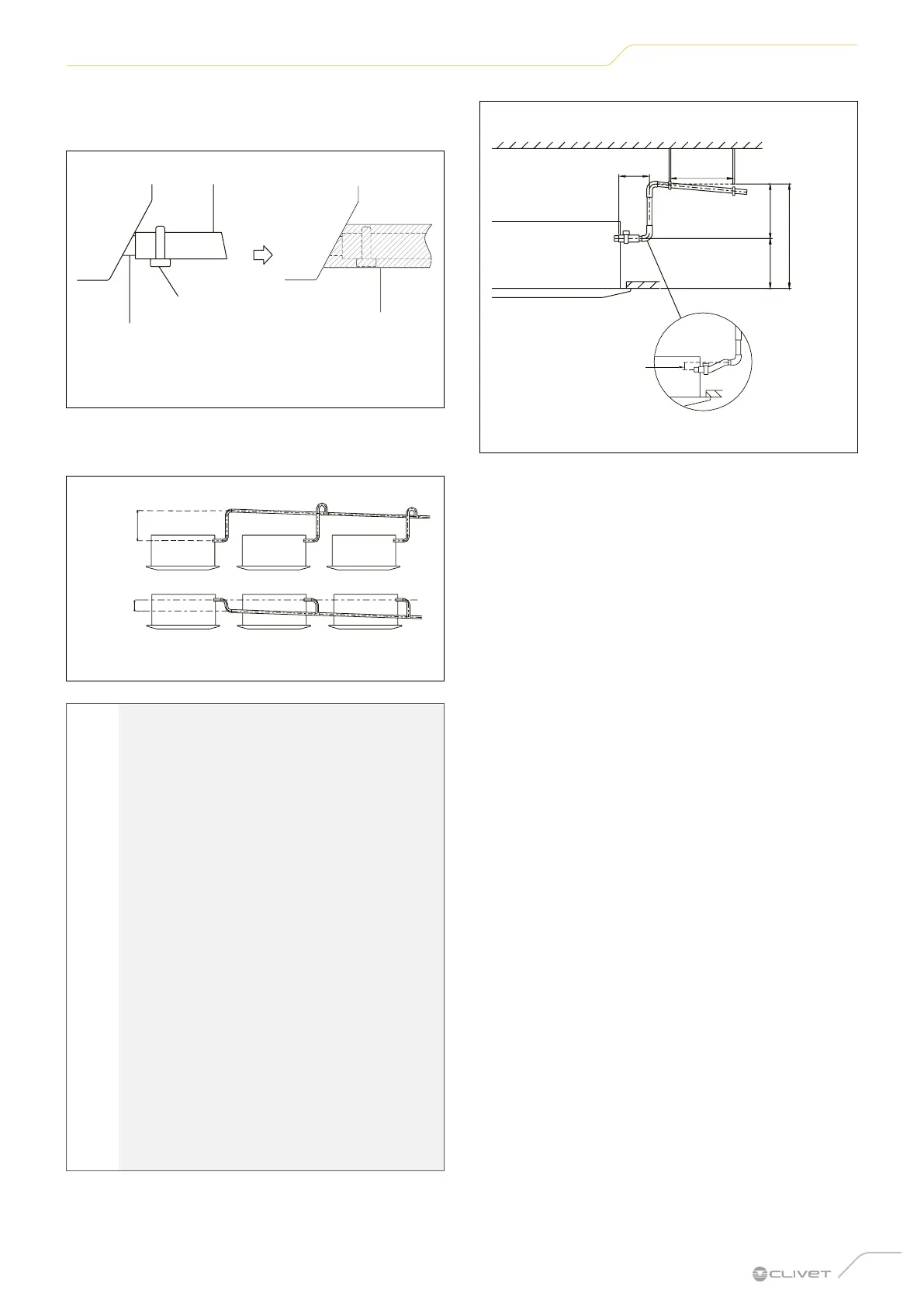 CLIVET