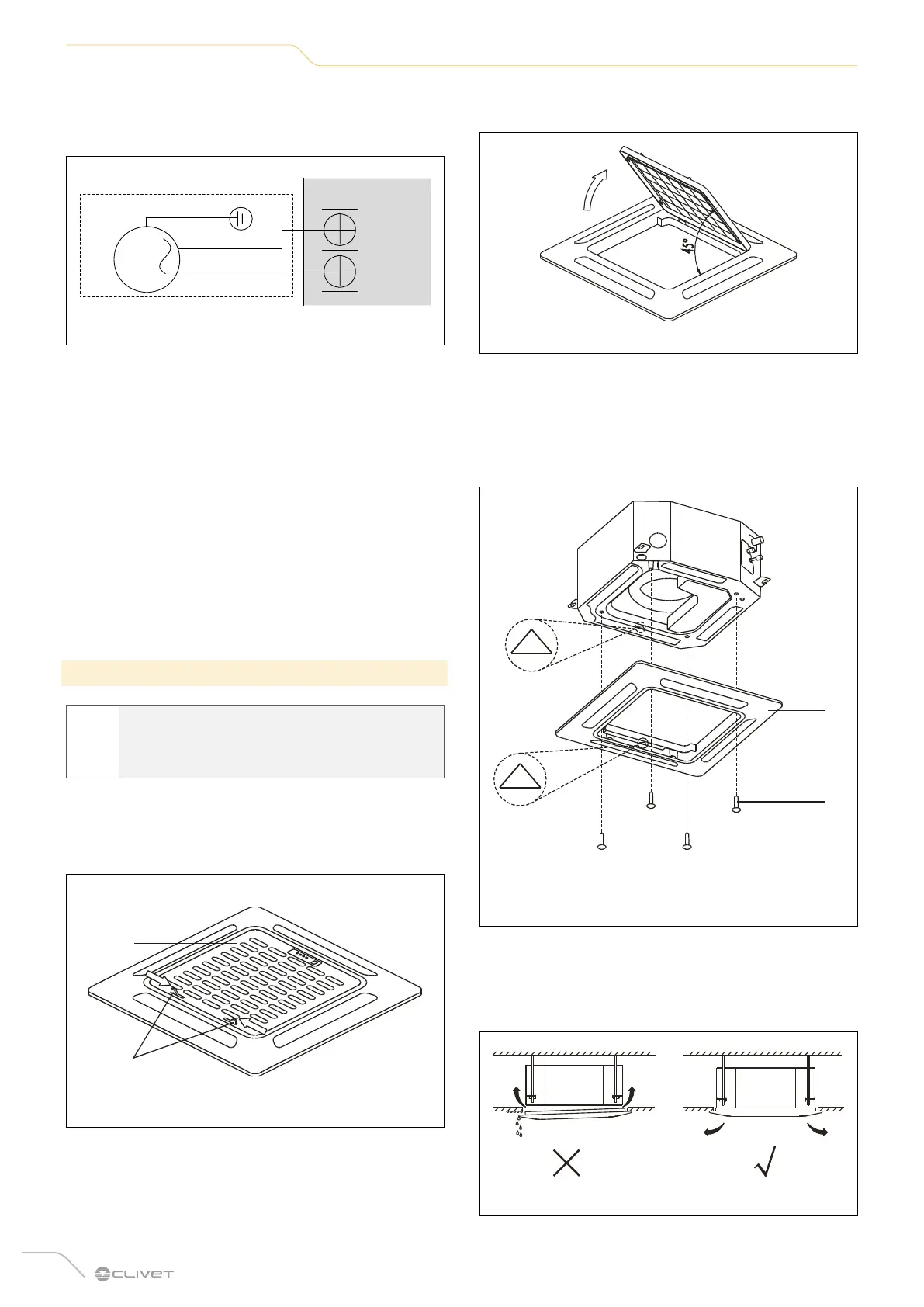 45°

CLIVET