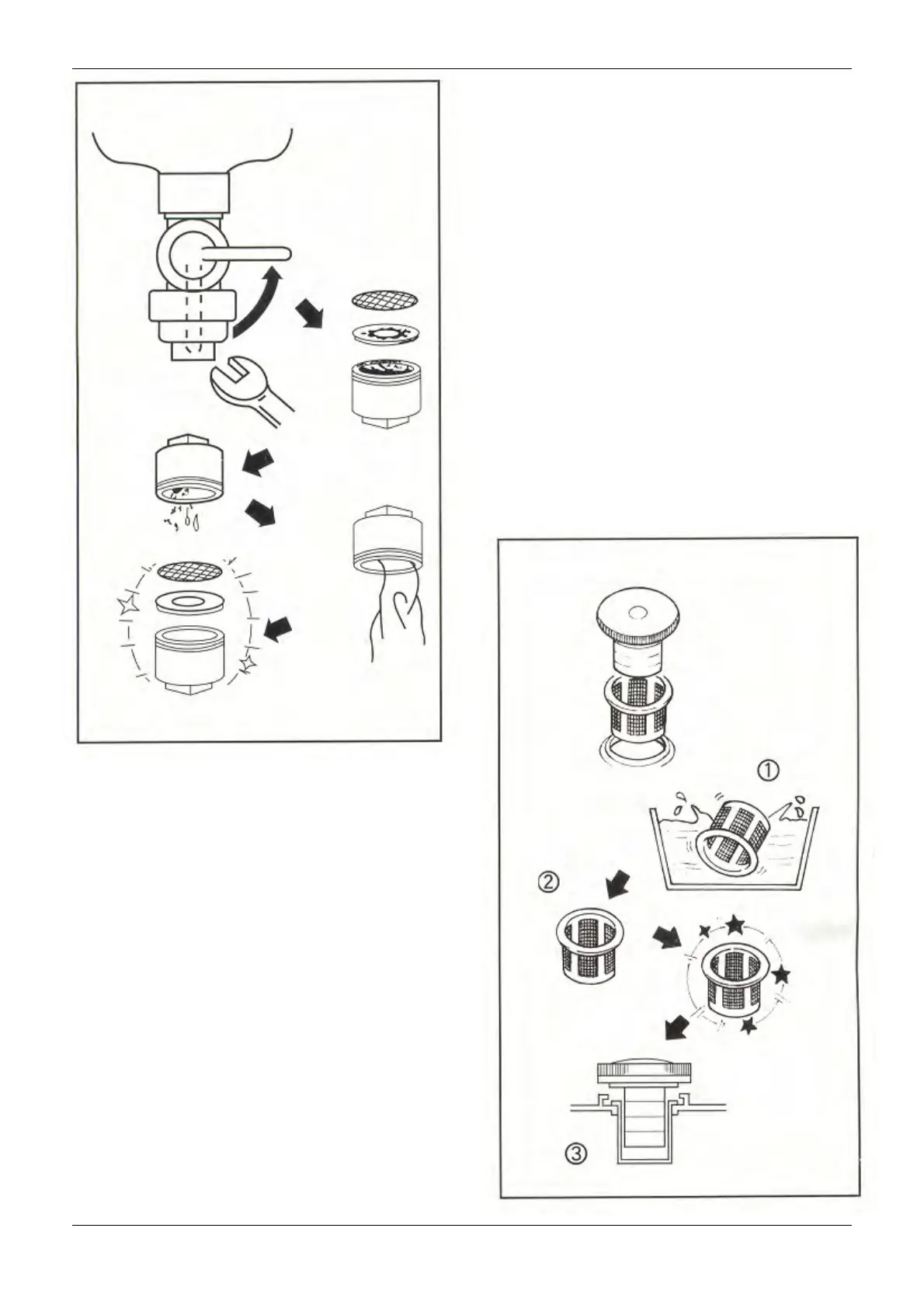 ①

②

③