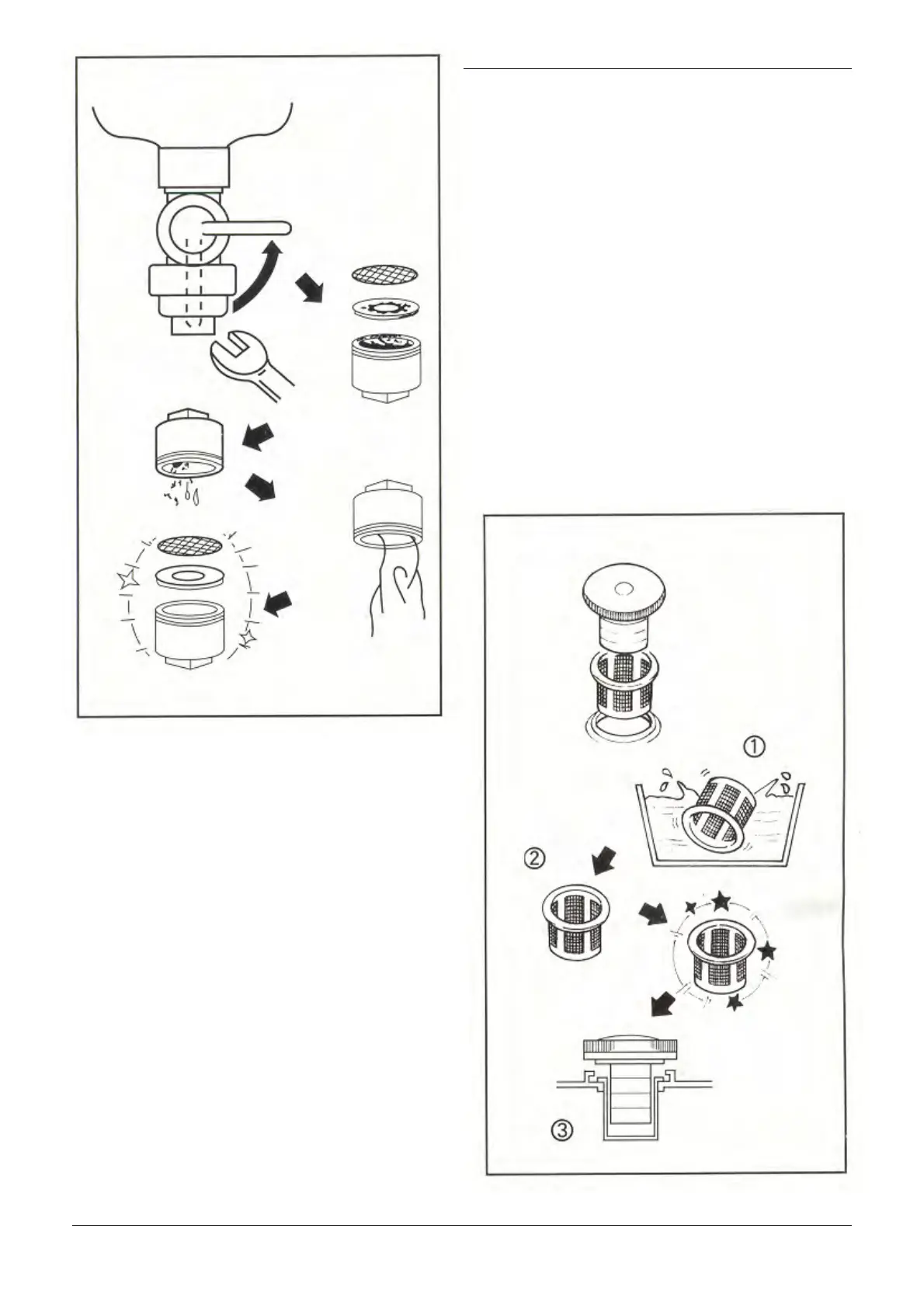 ①

②

③