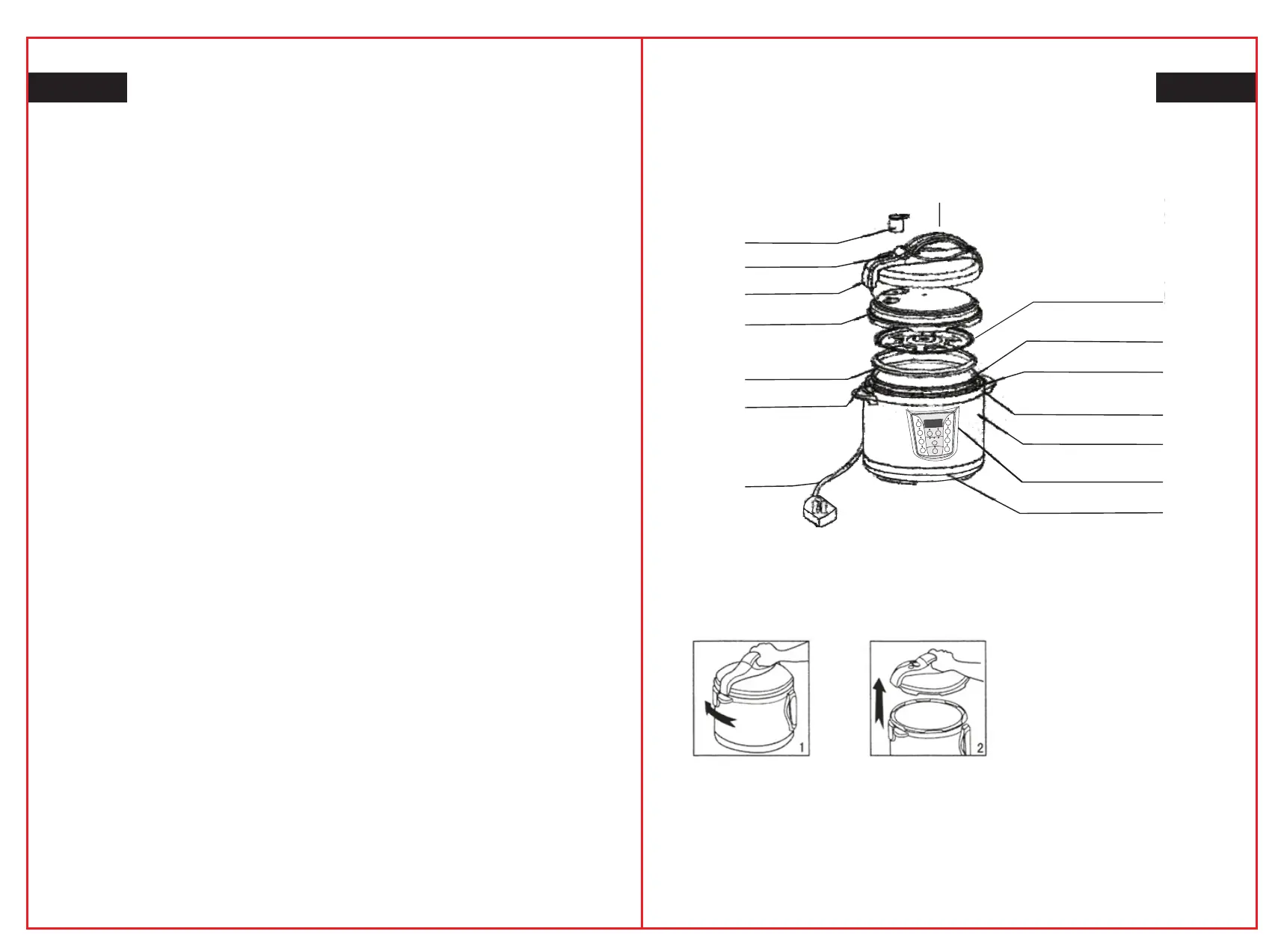 1

2