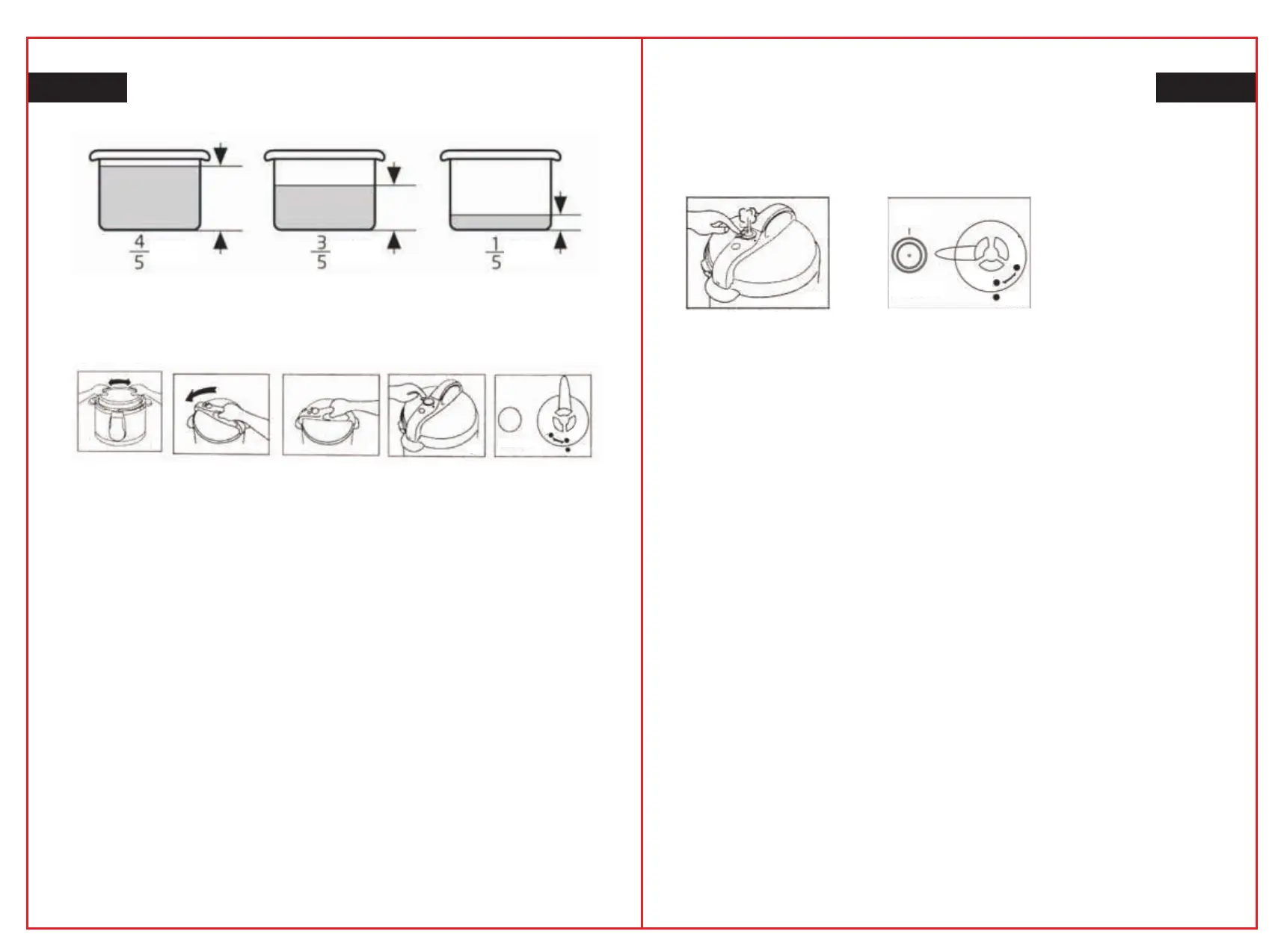 $\frac{4}{5}$

$\frac{3}{5}$

$\frac{1}{5}$