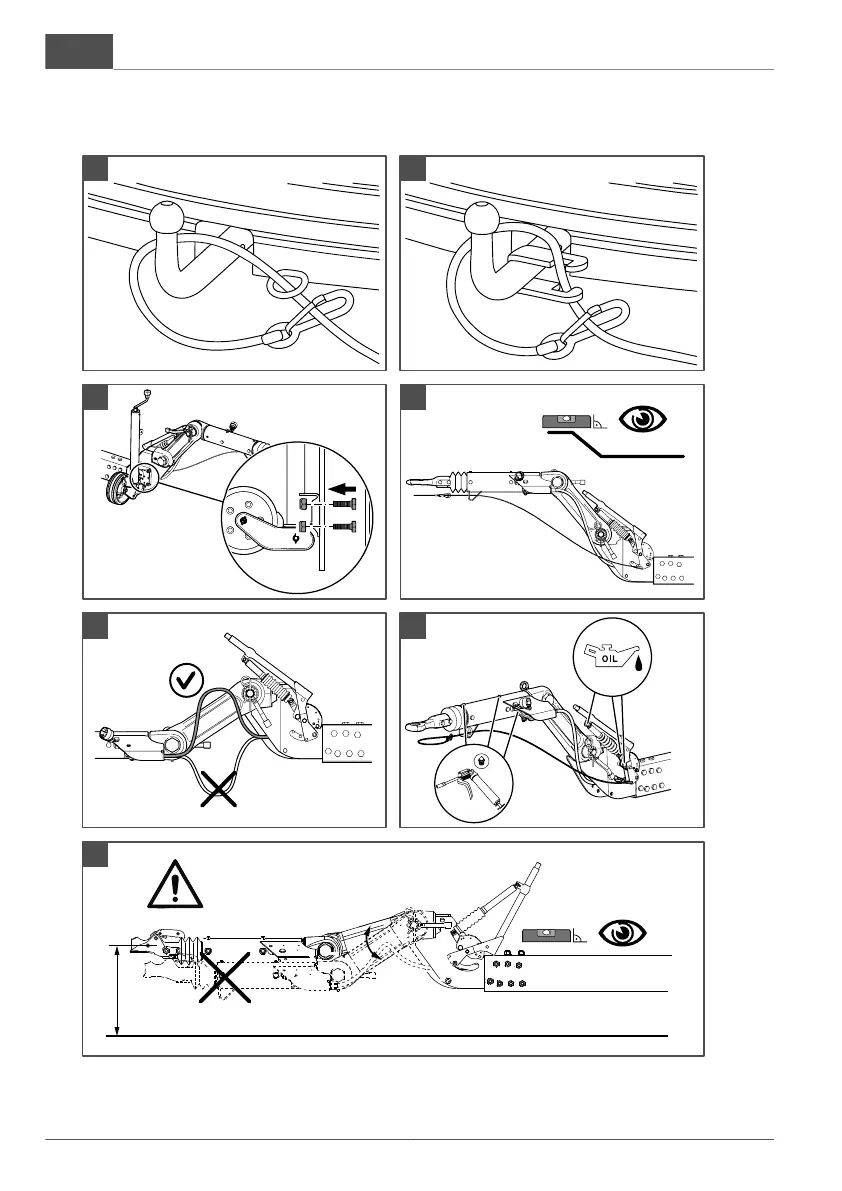 OIL