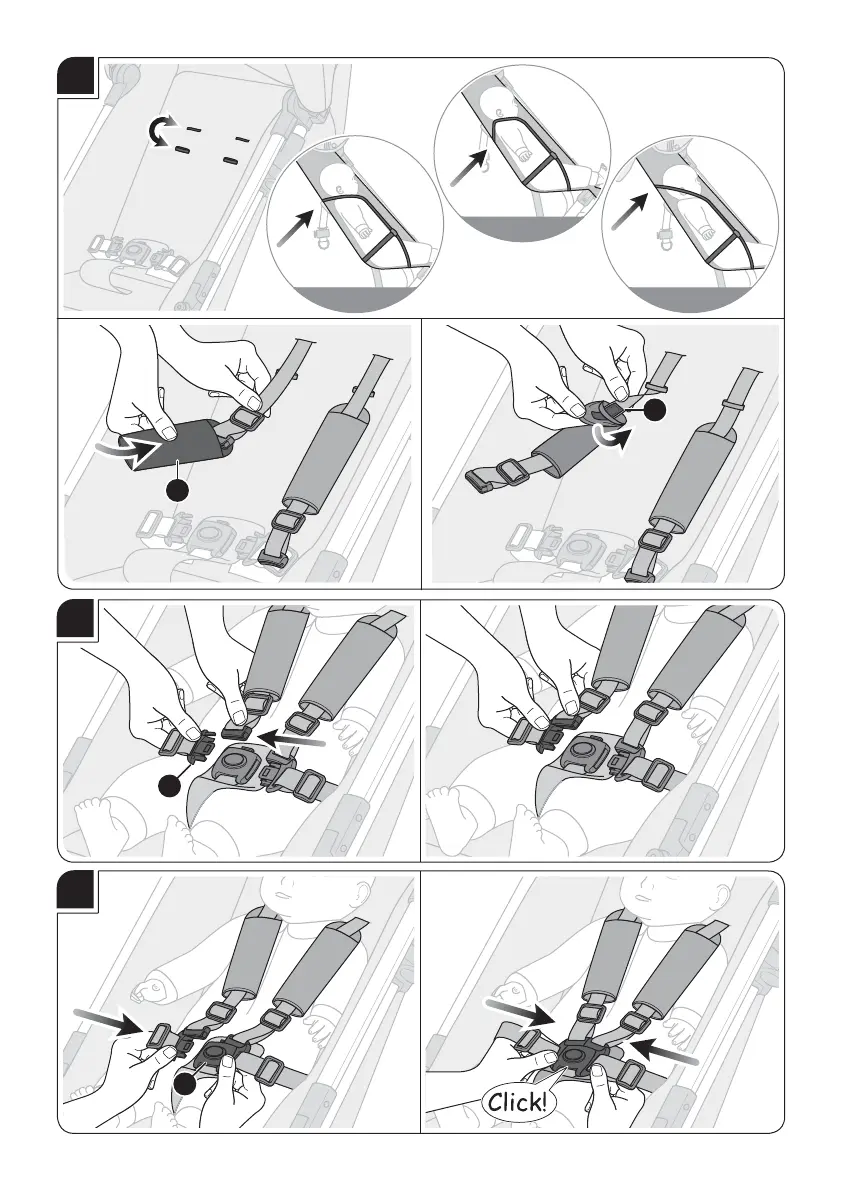 Click!