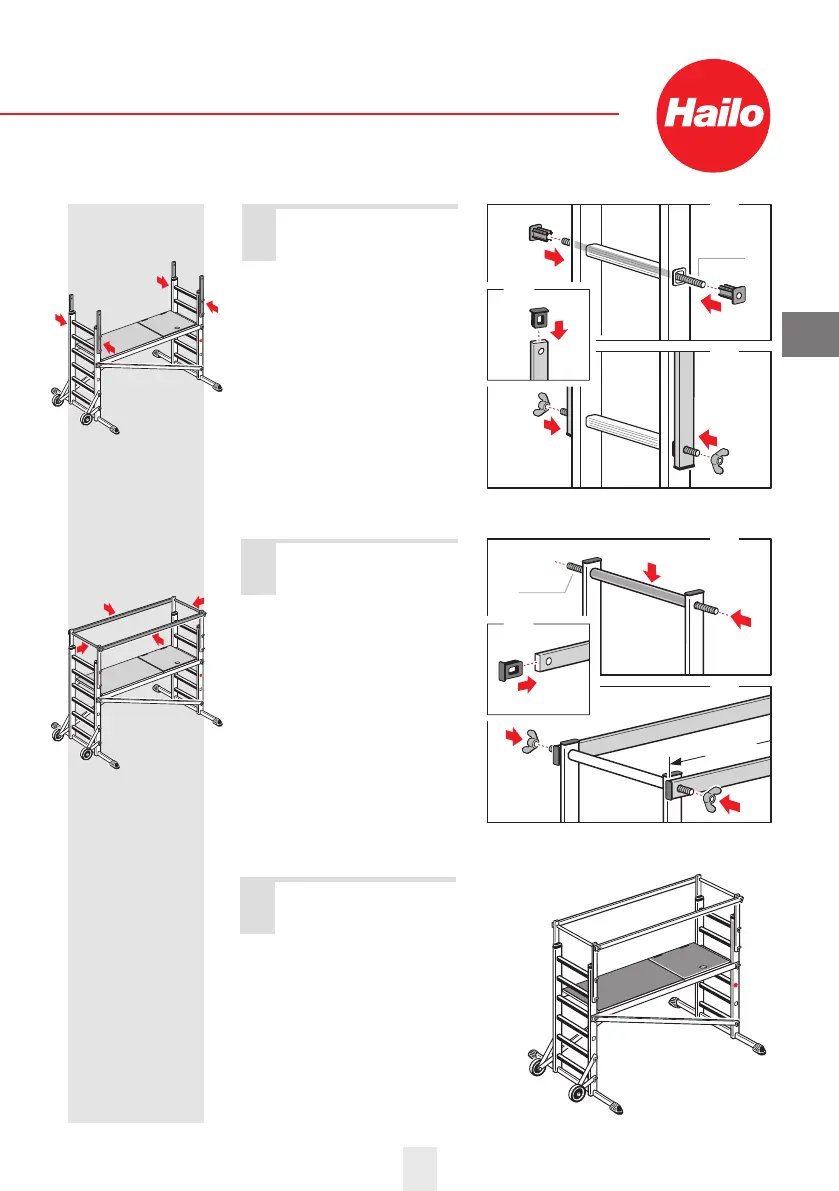 Hailo