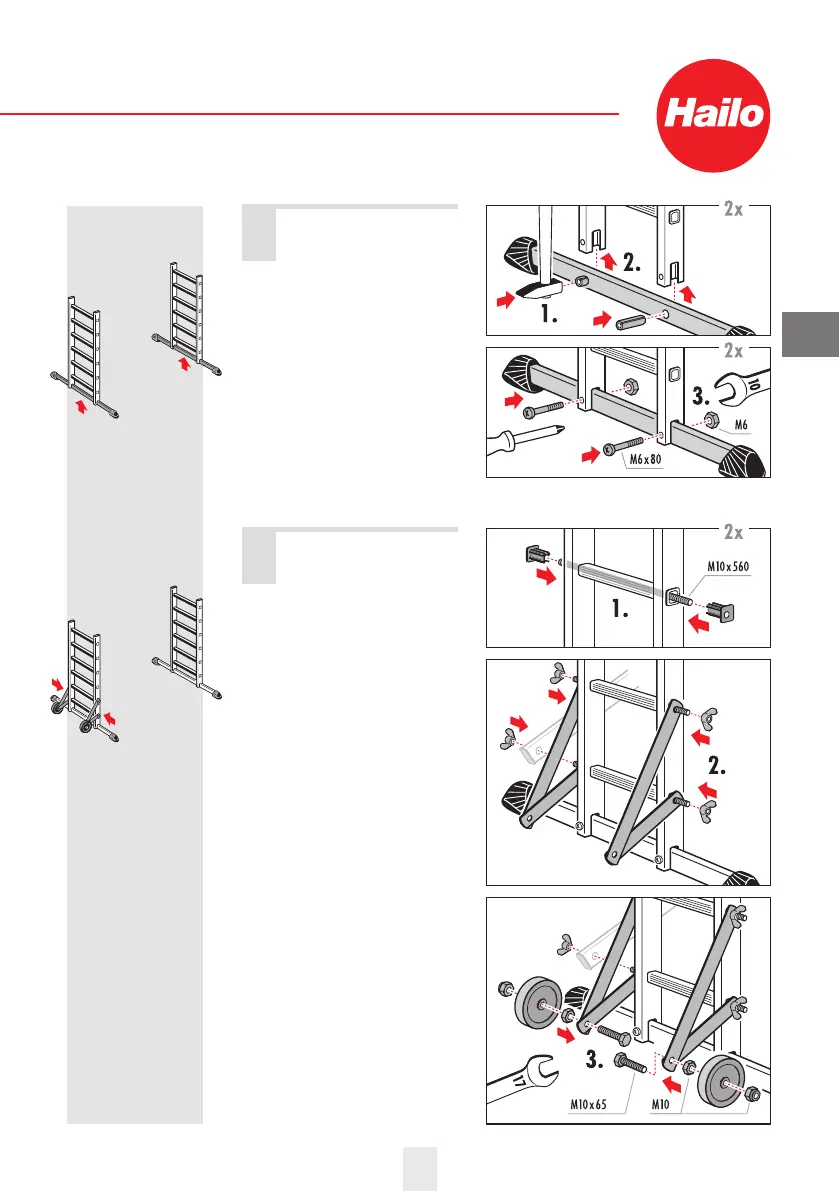 Hailo

2x

2.

1.

2x

3.

M6

M6 x 80

2x

M10 x 560

1.

2.

3.

17

M10 x 65

M10