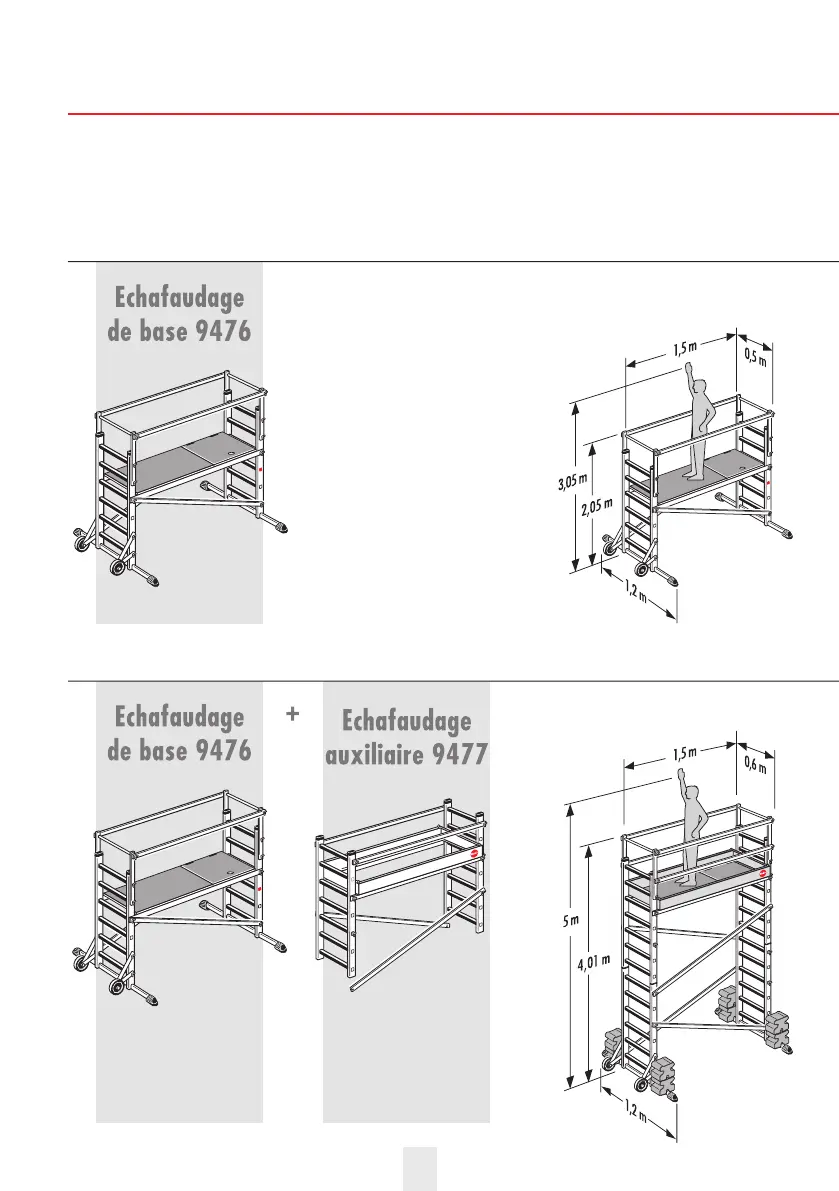 Echafaudage de base 9476

1,5 m
0,5 m
3,05 m
2,05 m
1,2 m

Echafaudage de base 9476

+

Echafaudage auxiliaire 9477

1,5 m
0,6 m
5 m
4,01 m
1,2 m