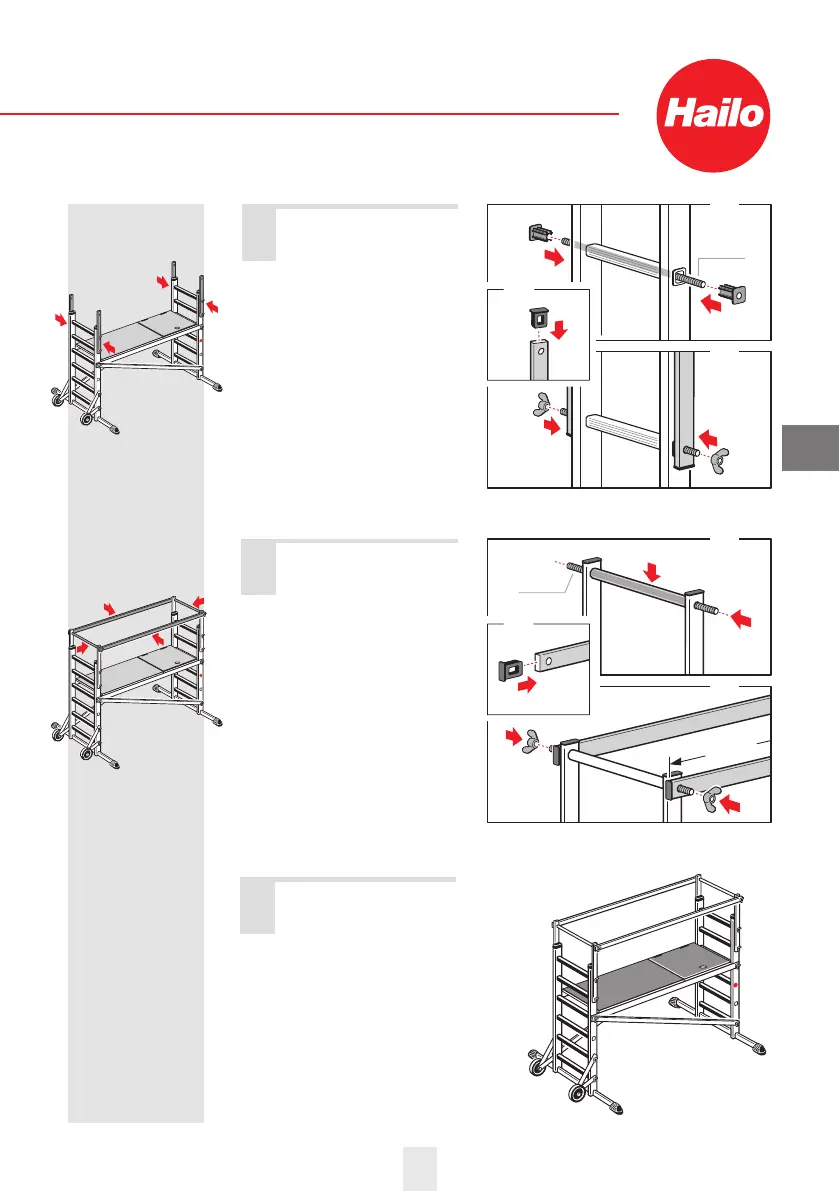 Hailo