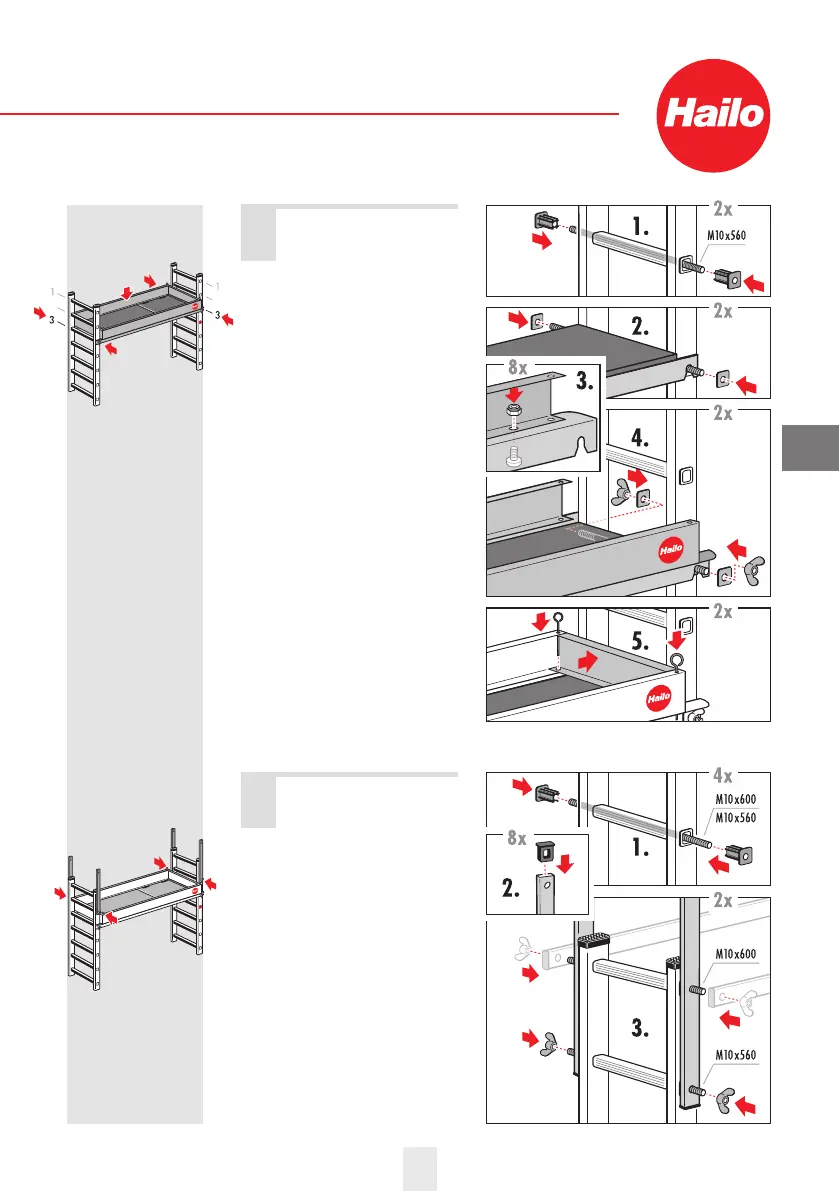 Hailo

1
1
3
3

1.
2x
M10x560

2.
2x

8x
3.

4.
2x

Hailo

5.
2x

Hailo

1.
4x
M10x600
M10x560

8x
2.

2x
M10x600

3.

M10x560