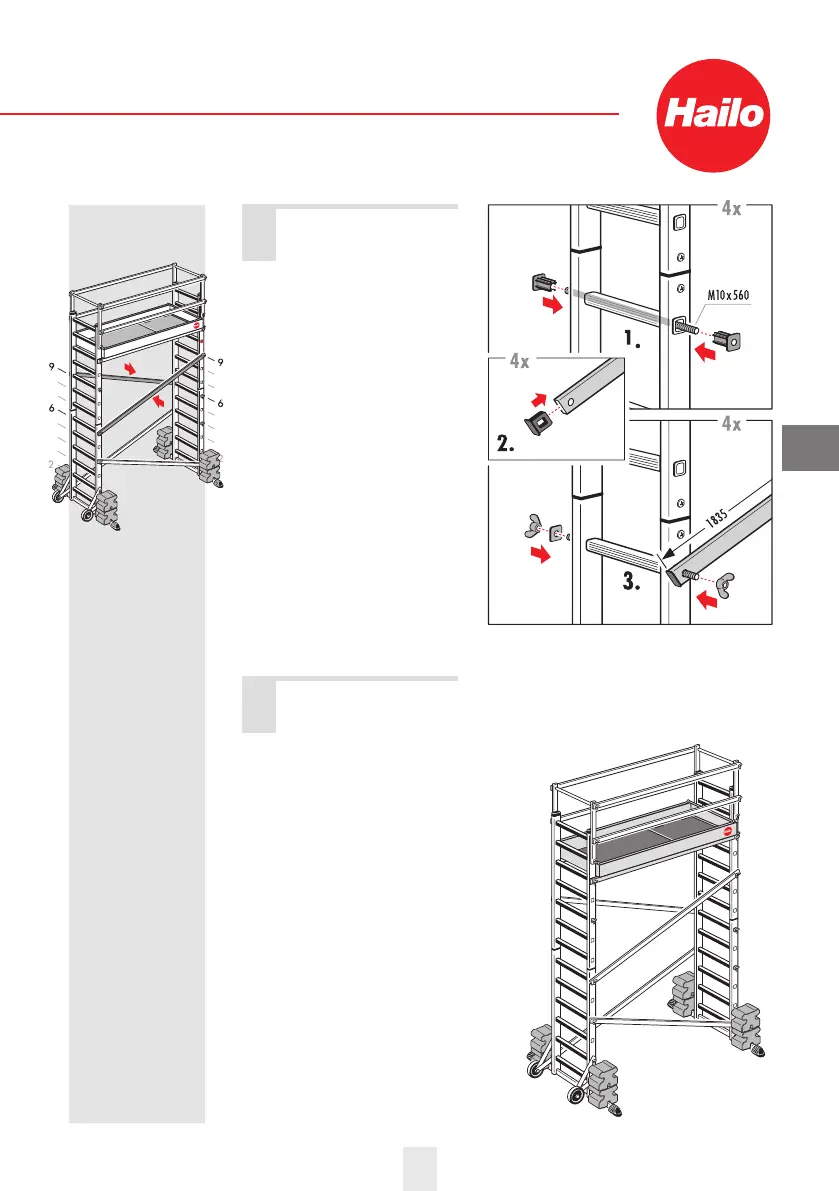 Hailo

9
6
2
9
6

4x
M10x560
1.
4x
2.
4x
1835
3.