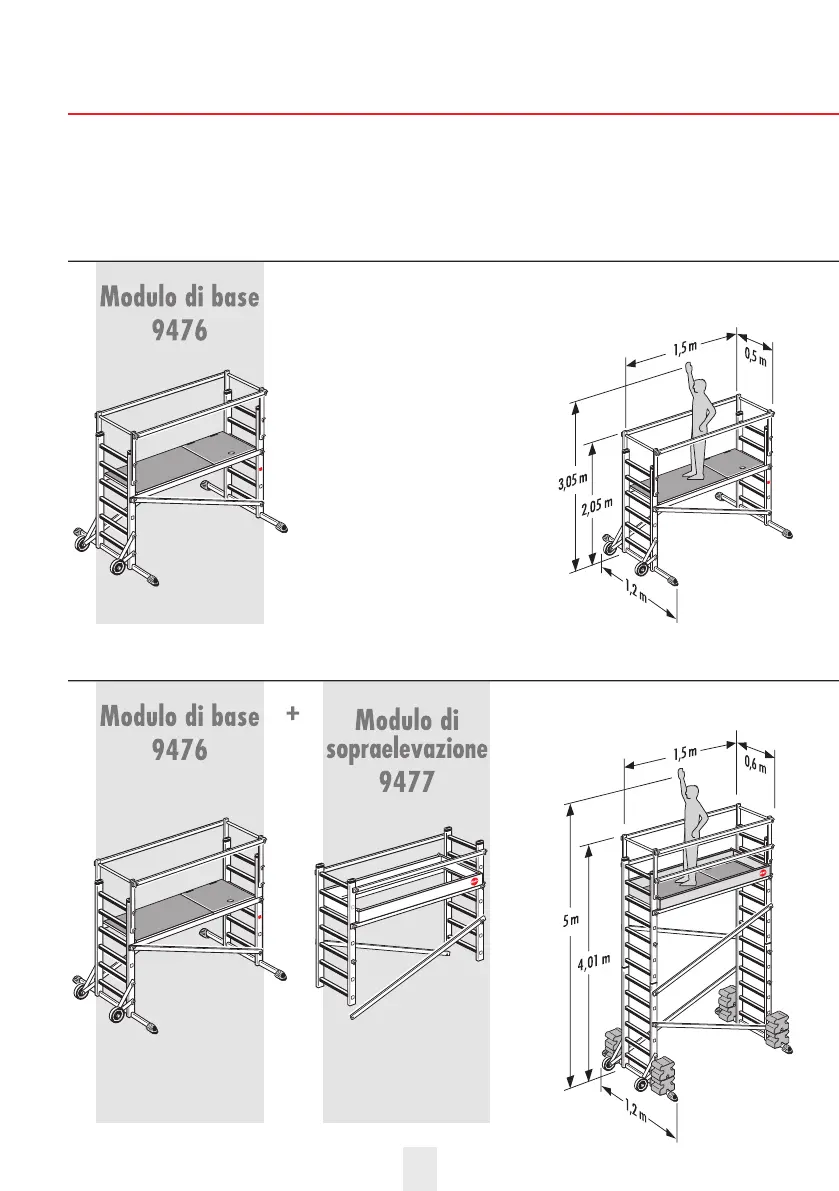 Modulo di base
9476

1,5 m
0,5 m
3,05 m
2,05 m
1,2 m

Modulo di base
9476

+

Modulo di
sopraelevazione
9477

1,5 m
0,6 m
5 m
4,01 m
1,2 m