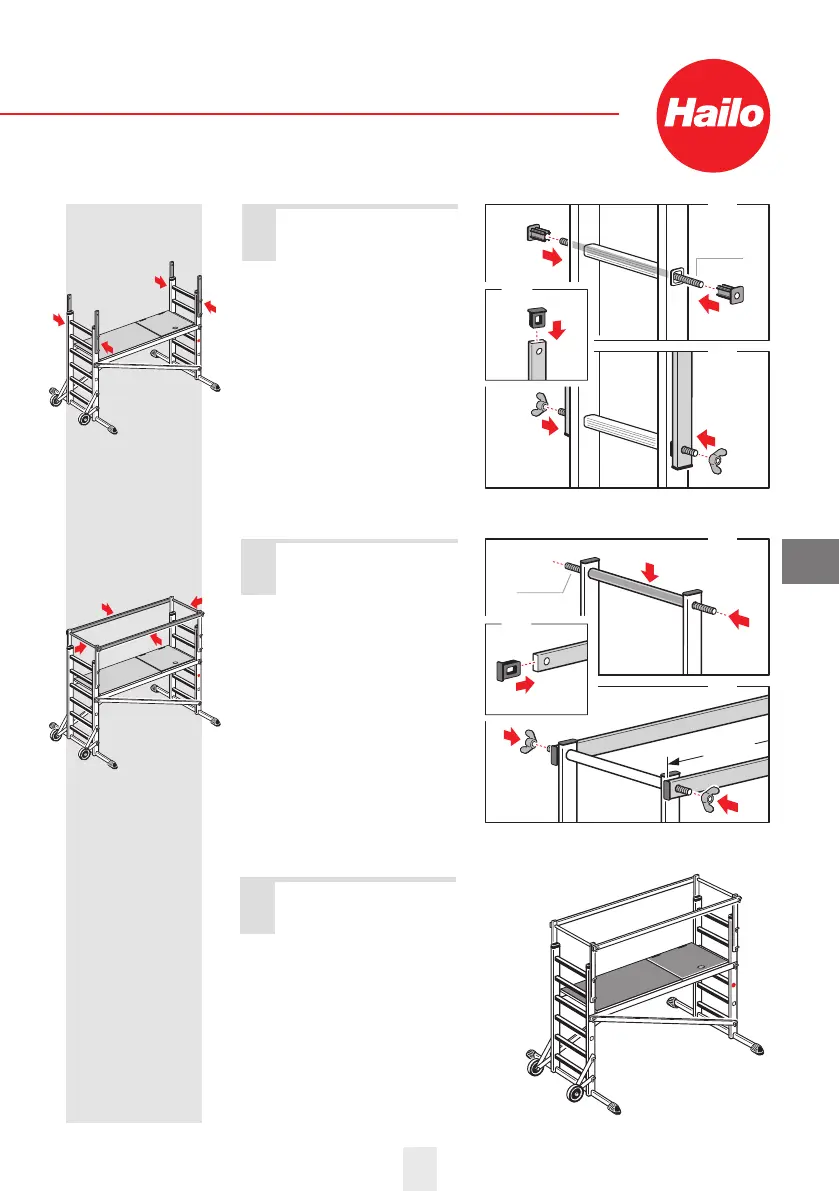 Hailo