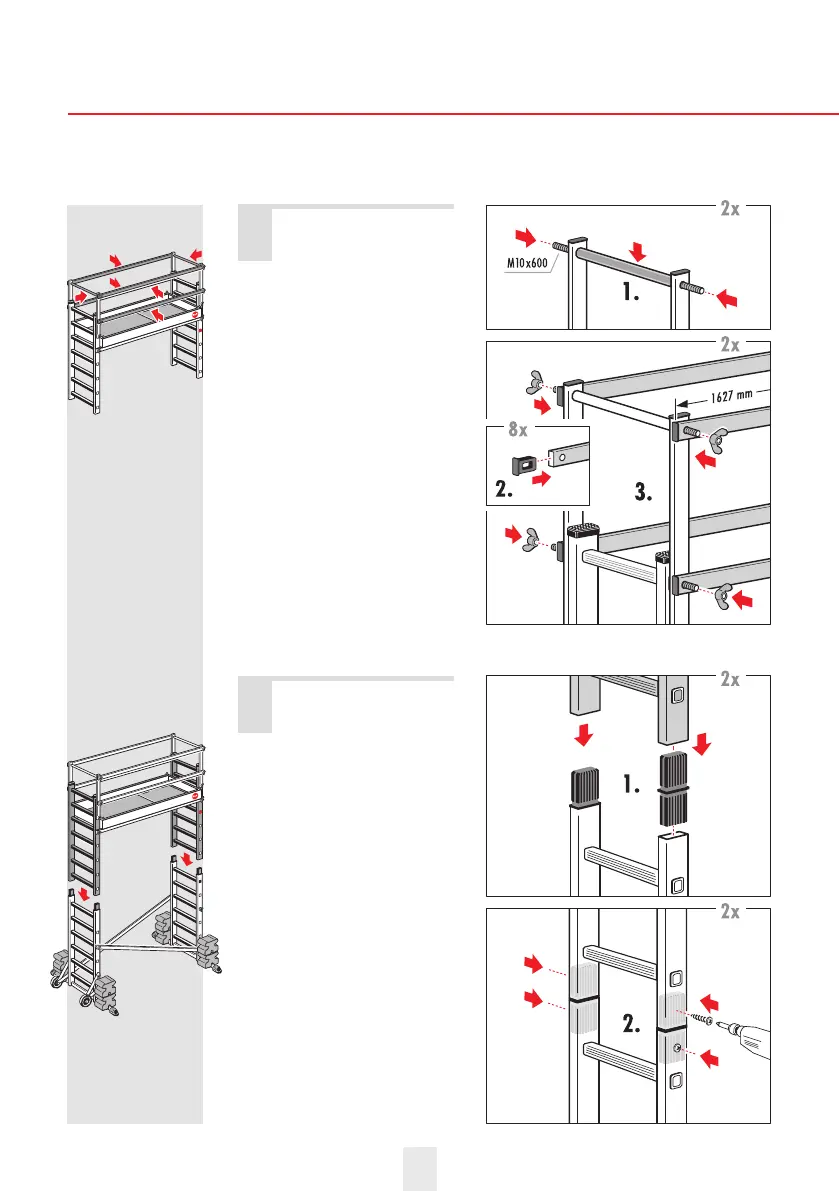 2x

M10x600

1.

2x

1627 mm

8x

2.

3.

2x

1.

2x

2.