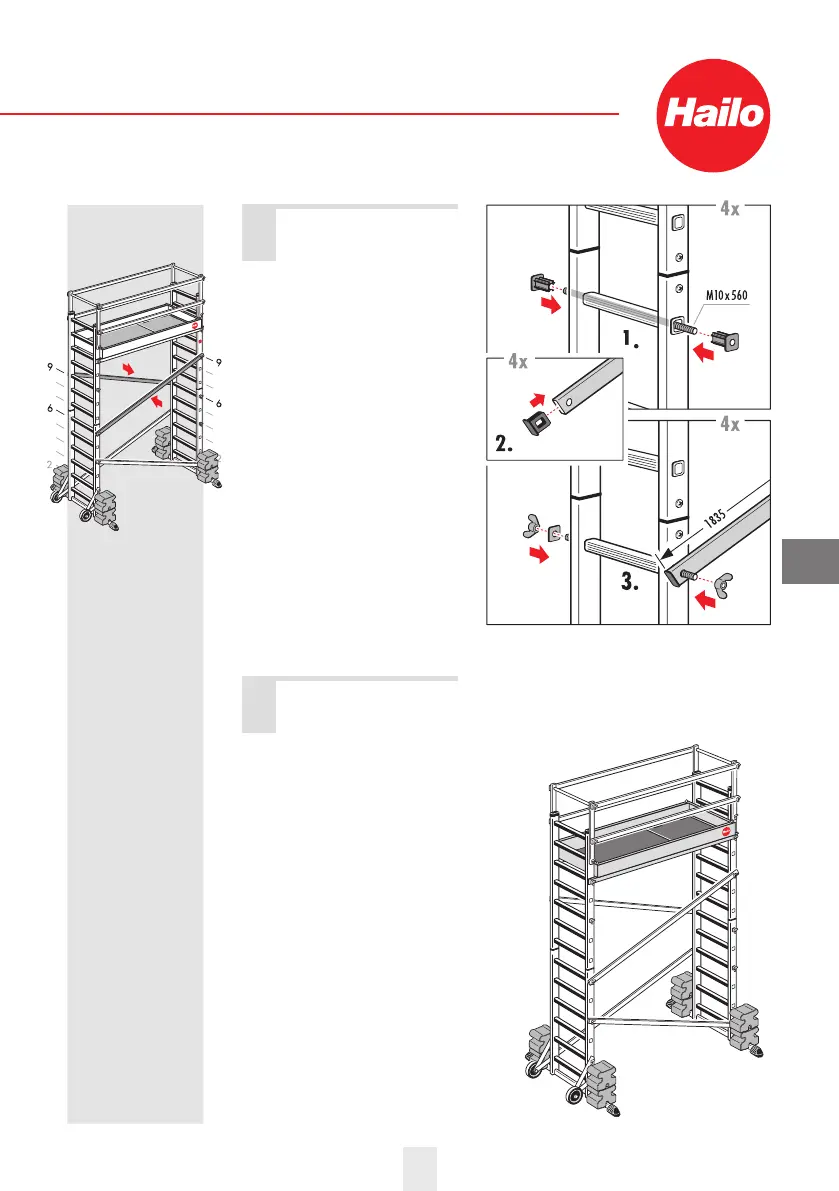 Hailo

9
6
2
9
6

4x
M10x560
1.
4x
2.
4x
1835
3.