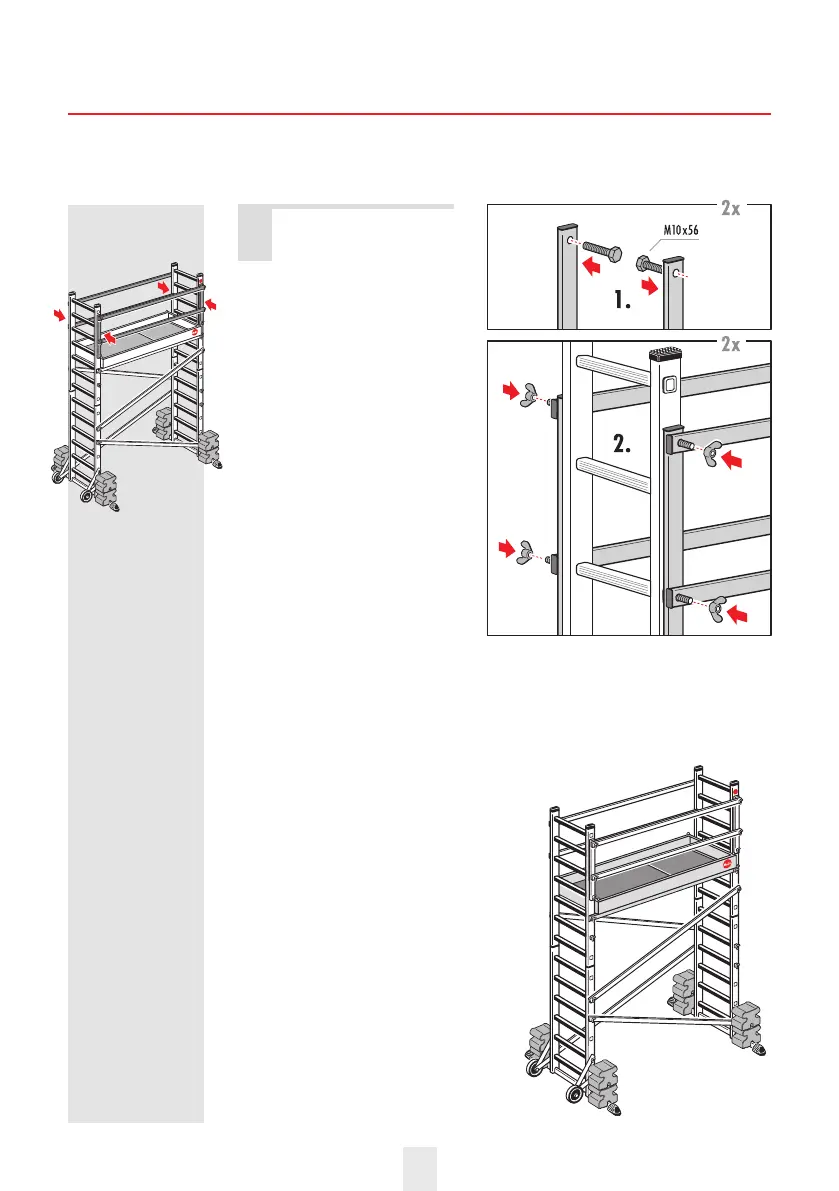 2x

M10x56

1.

2x

2.