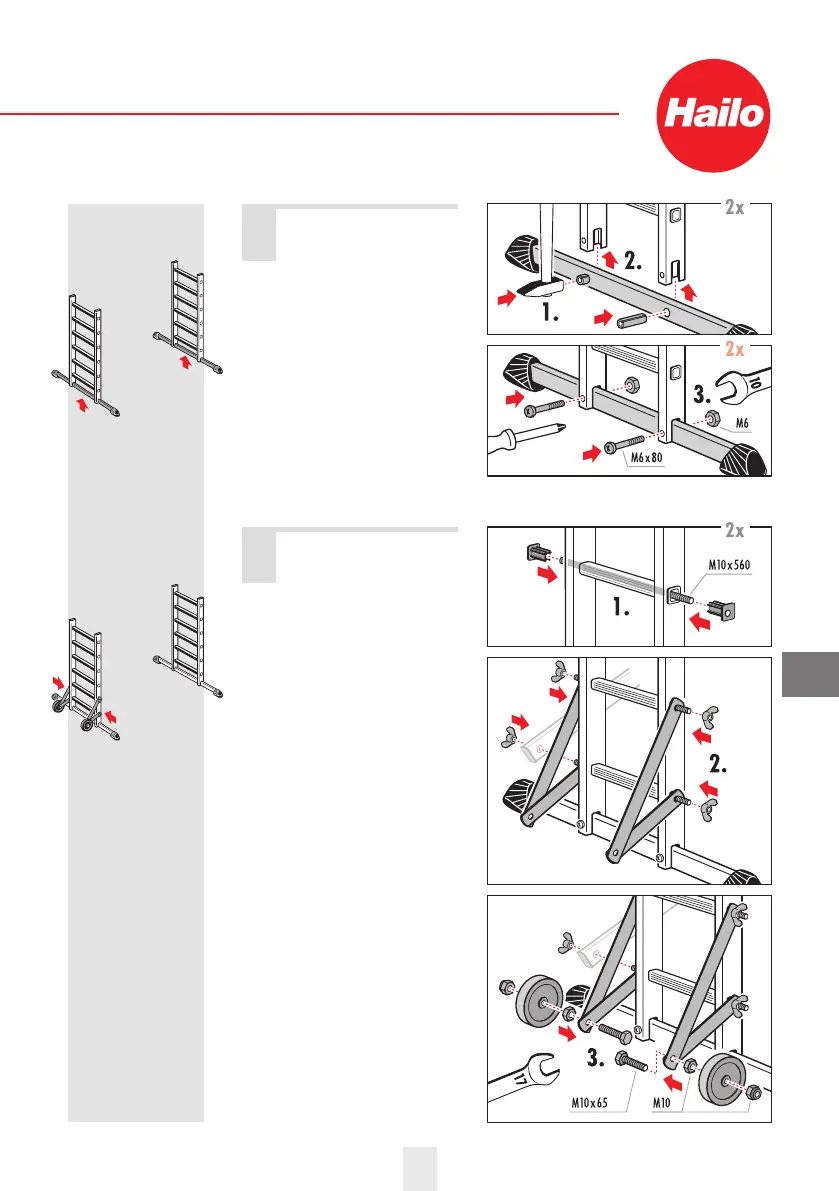 Hailo

2x

2.

1.

2x

3.

M6

M6 x 80

2x

M10 x 560

1.

2.

3.

17

M10 x 65

M10