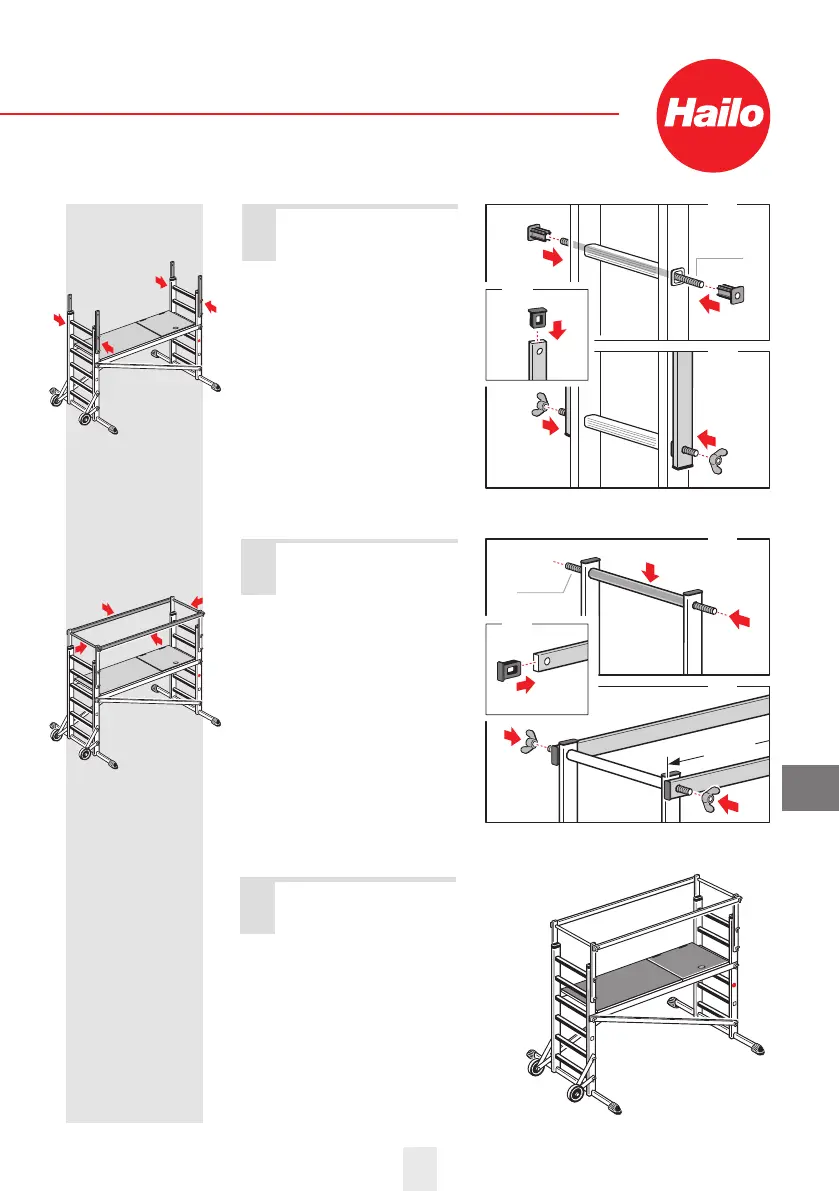 Hailo