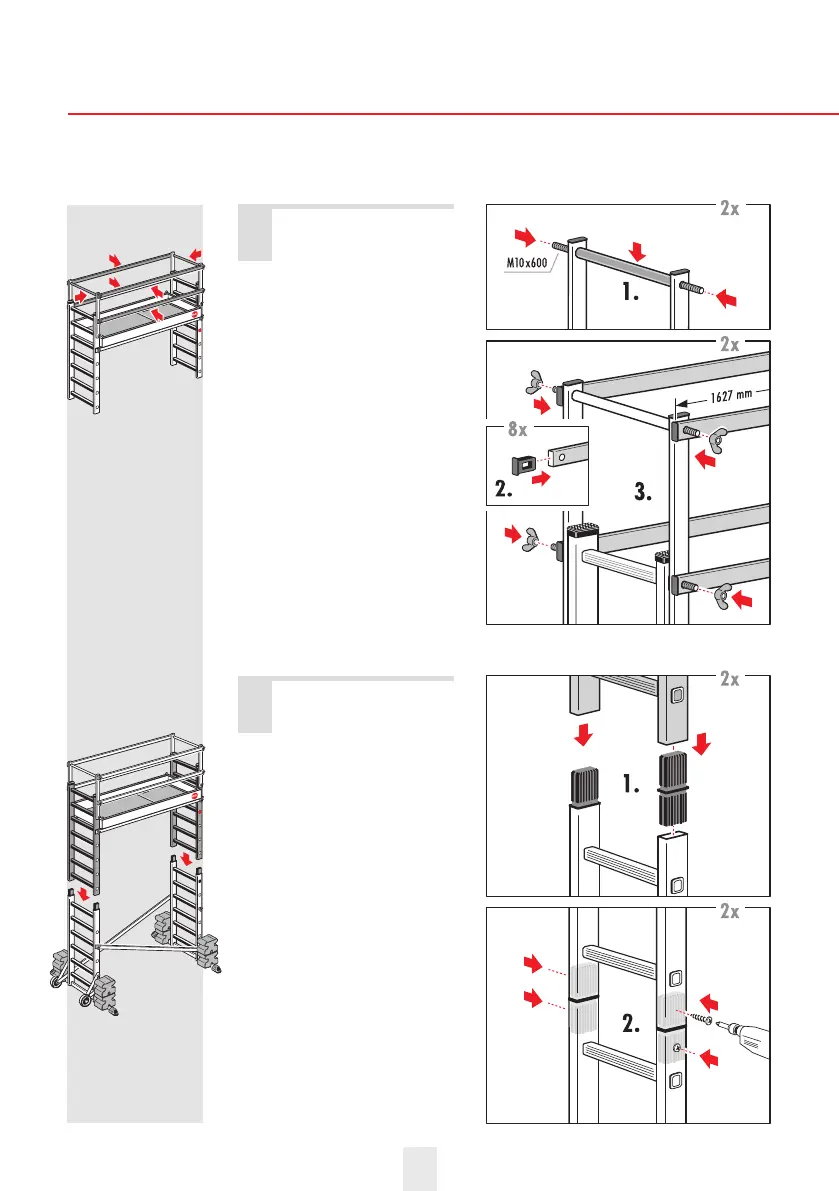 2x

M10x600

1.

2x

1627 mm

8x

2.

3.

2x

1.

2x

2.