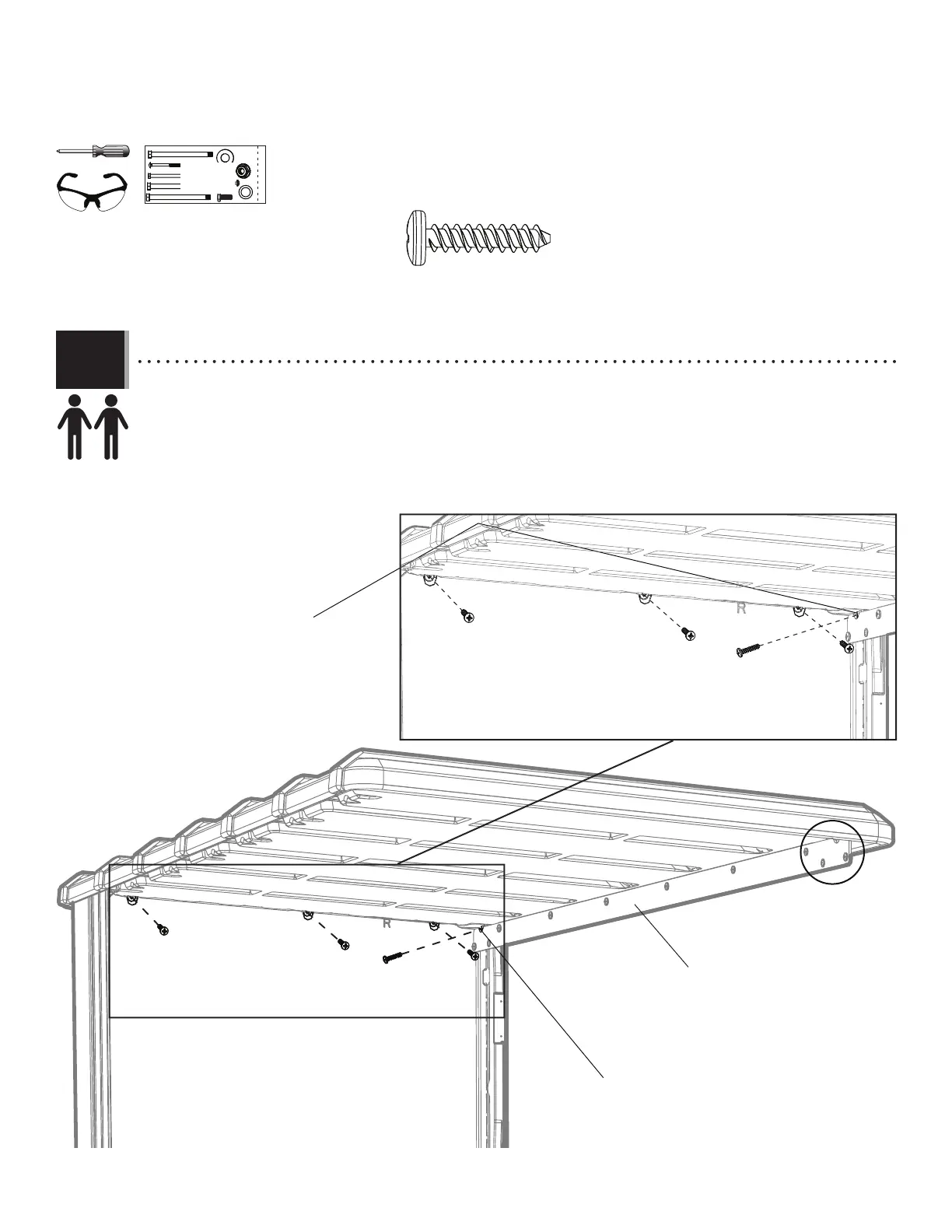 R

R