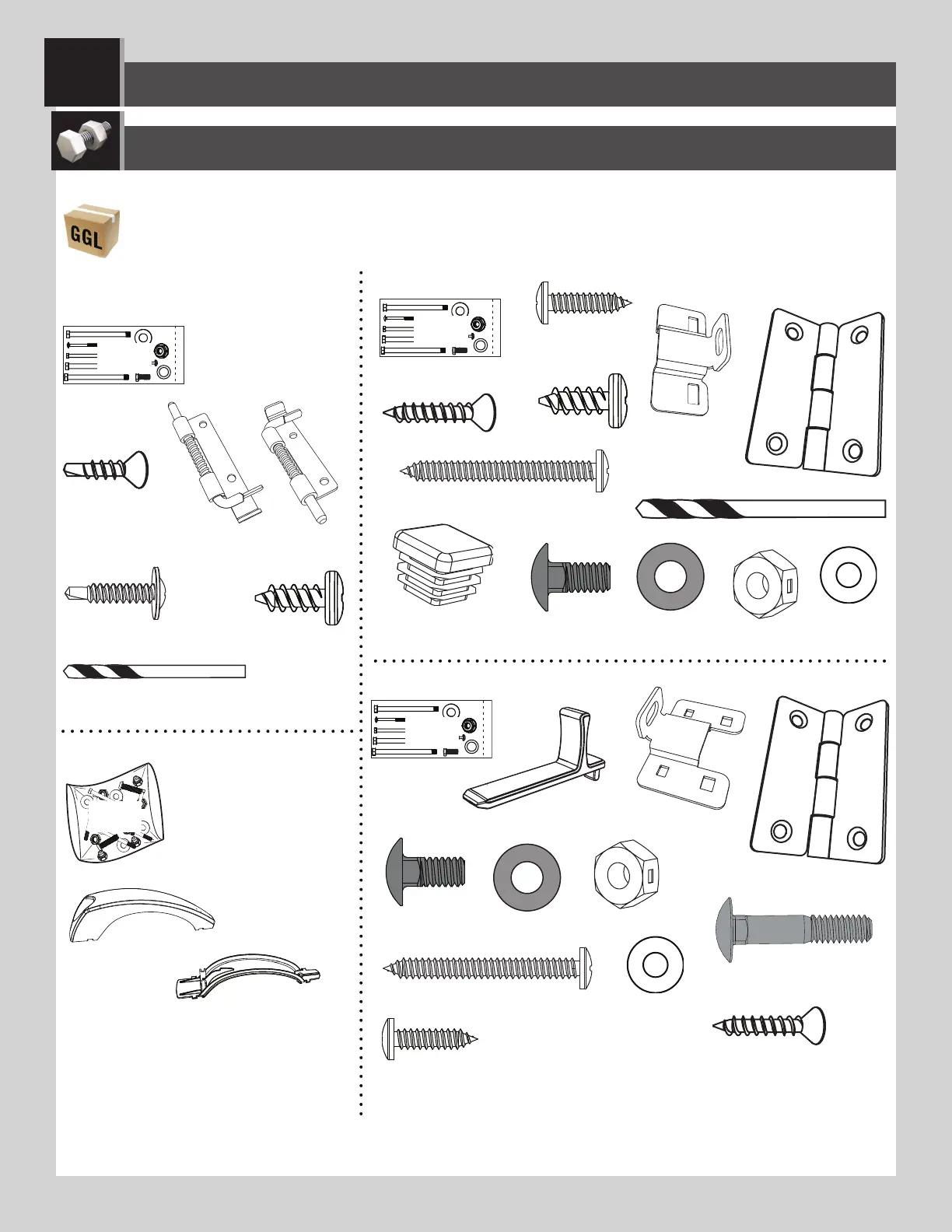 GGL