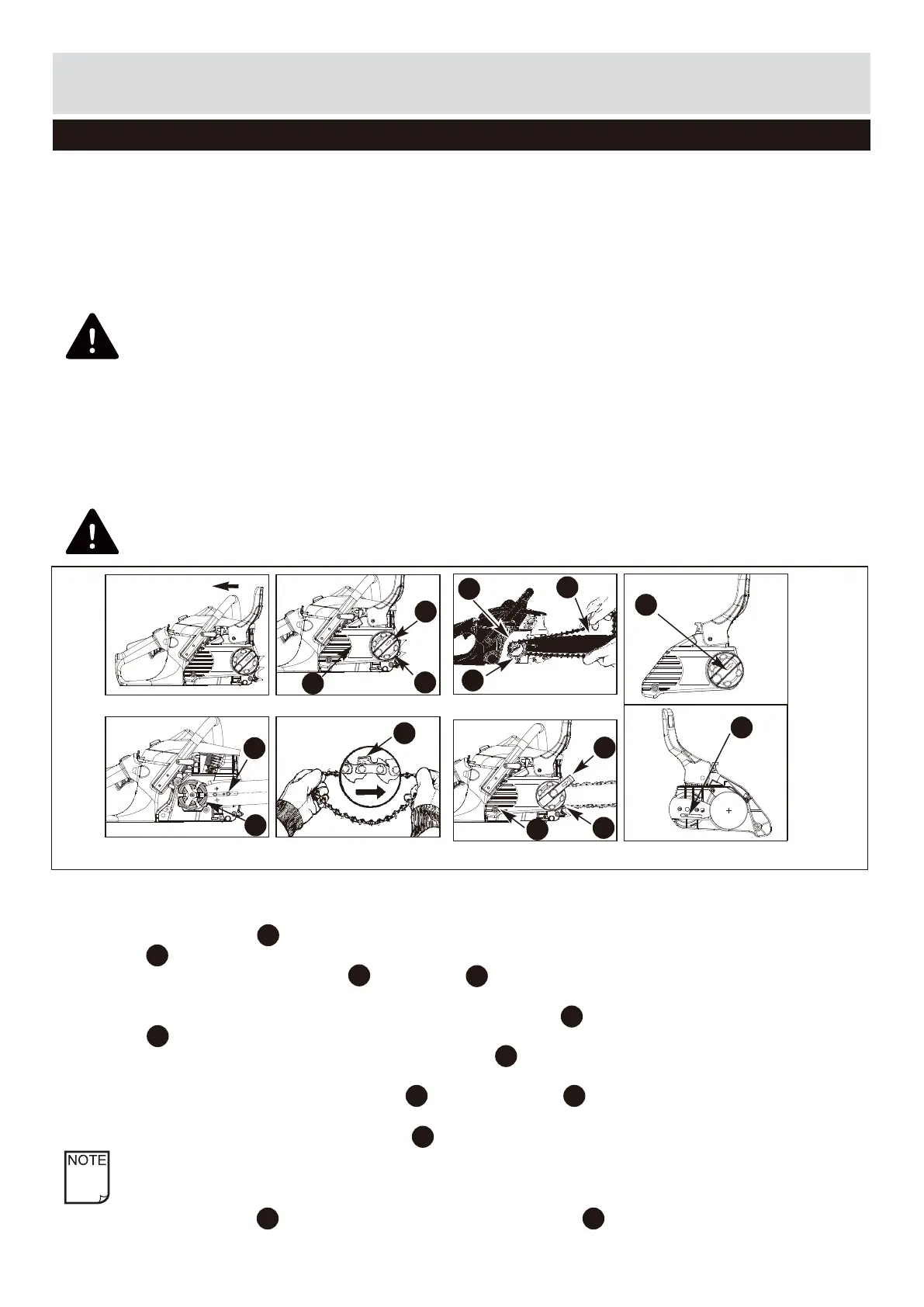 NOTE