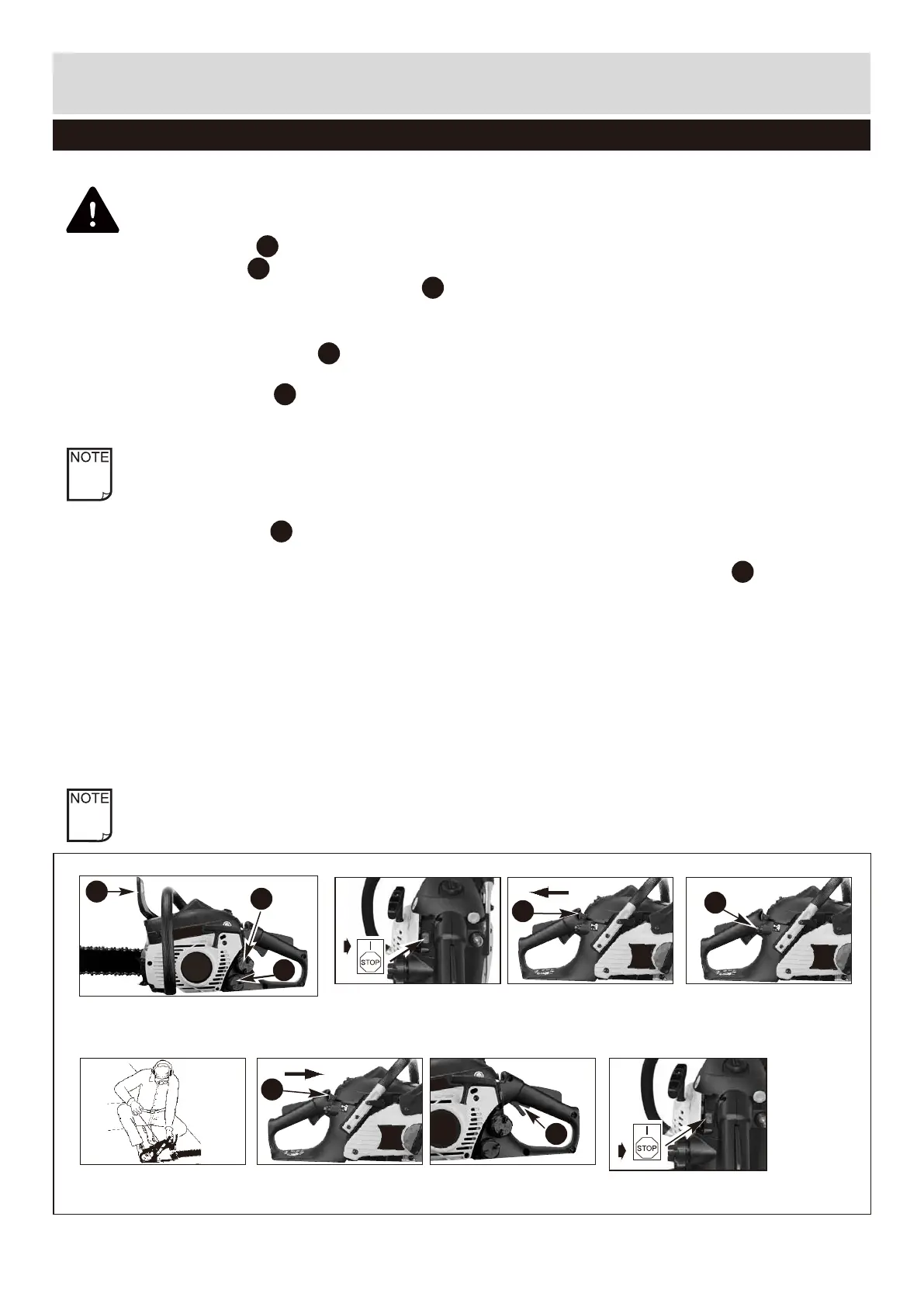 NOTE

NOTE

STOP

STOP