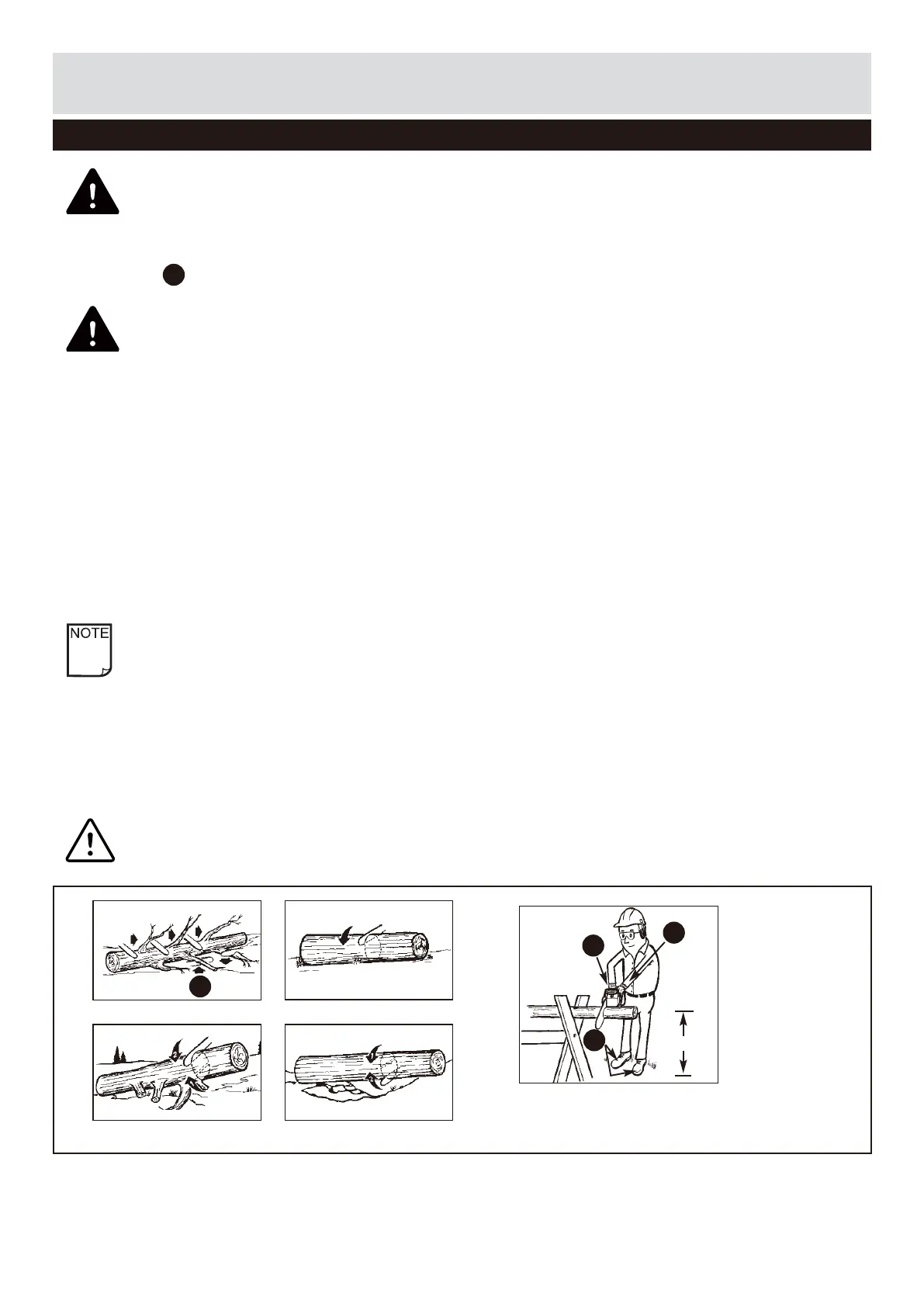 NOTE