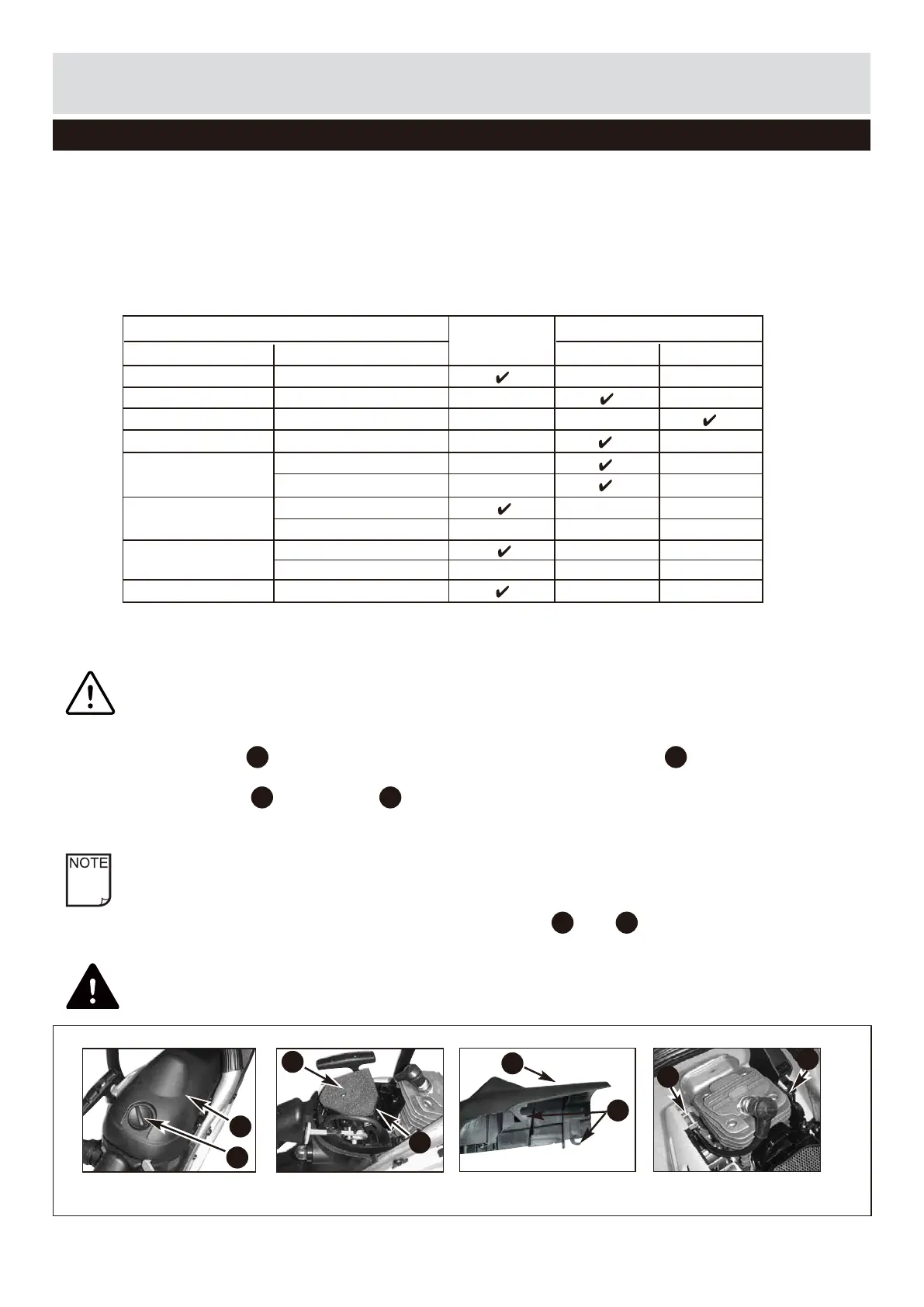 NOTE