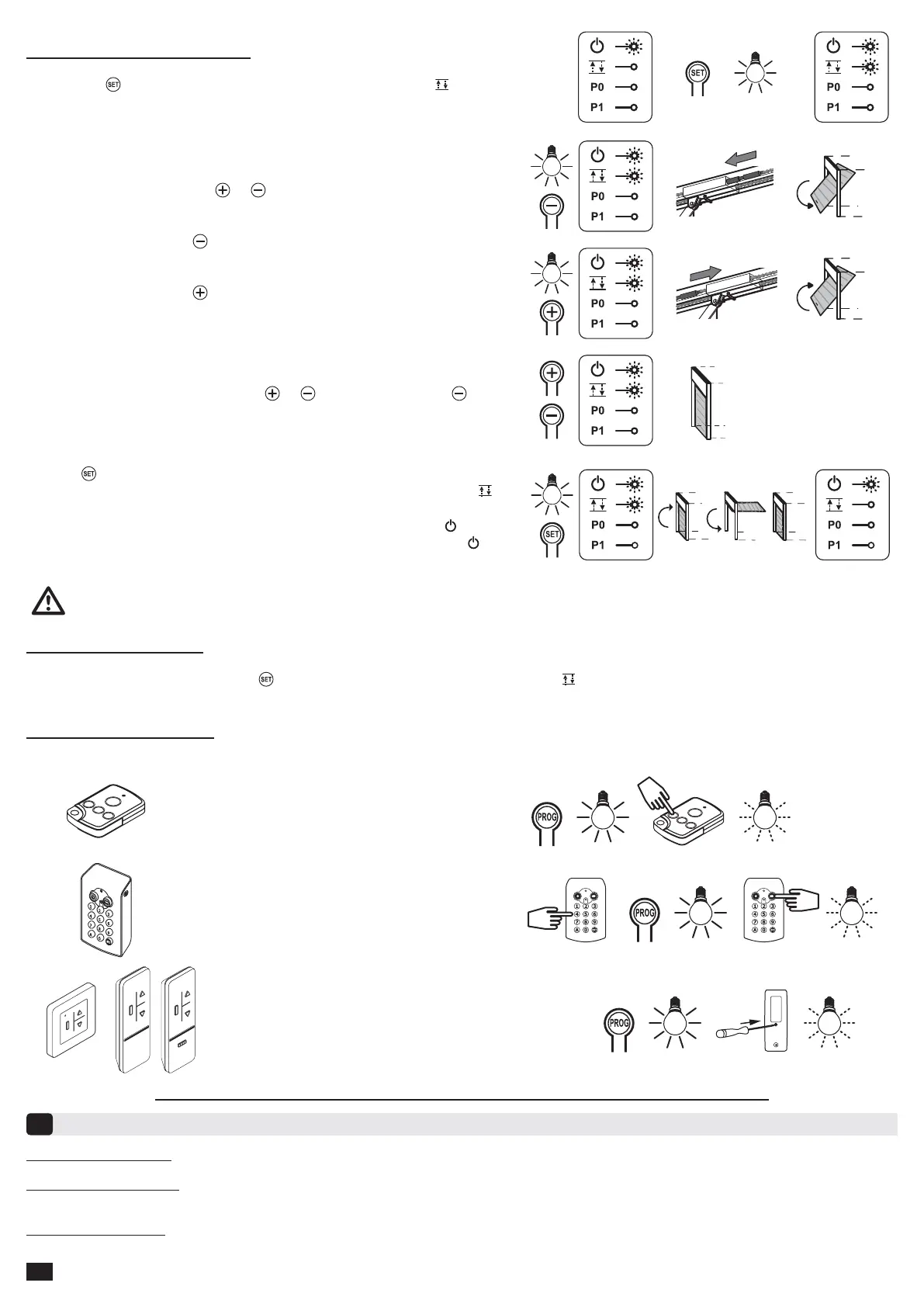 P0

P1

SET

P0

P1

P0

P1

P0

P1

P0

P1

P0

P1

SET

P0

P1

PROG

PROG

PROG