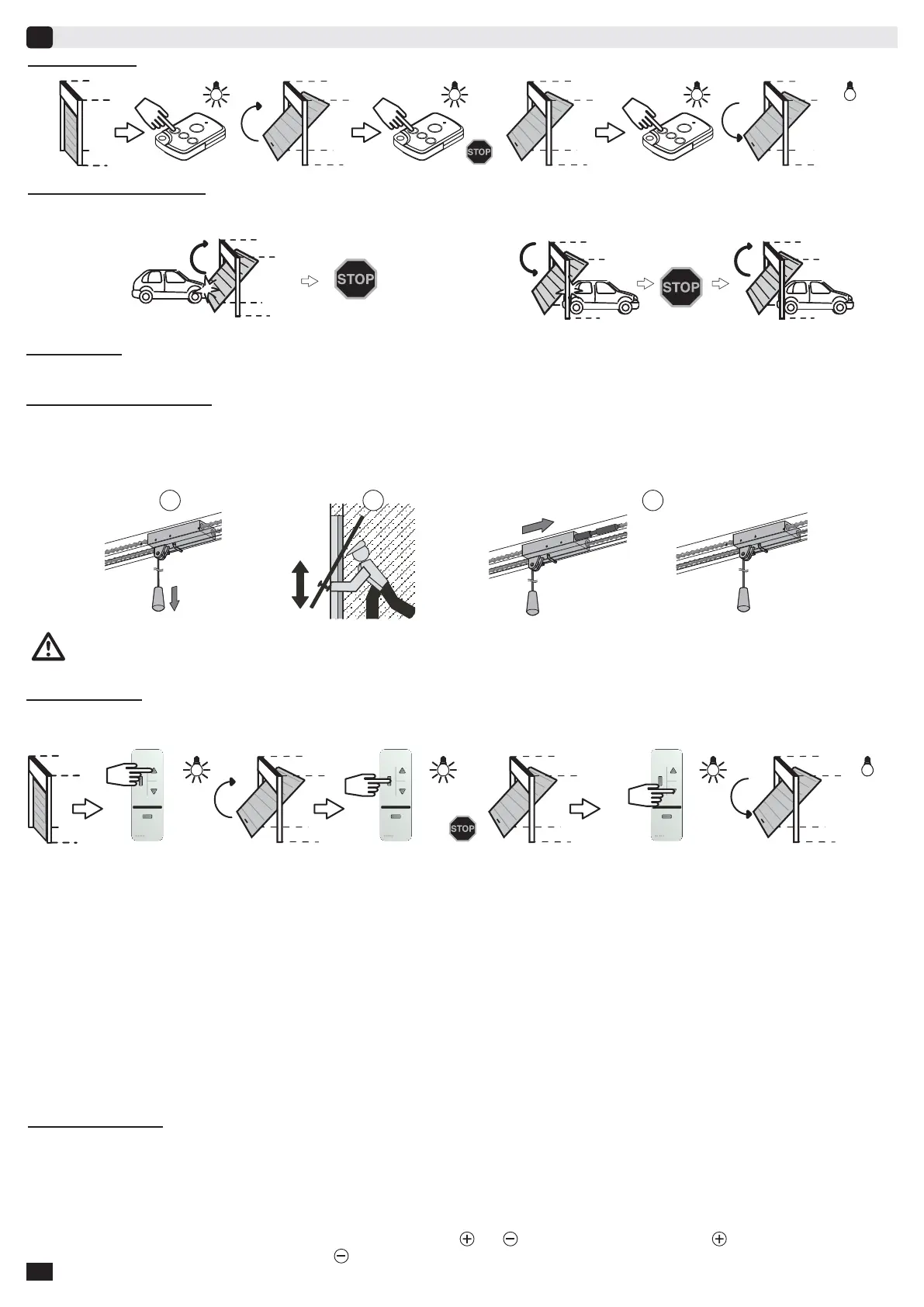 STOP

STOP

STOP

STOP

STOP