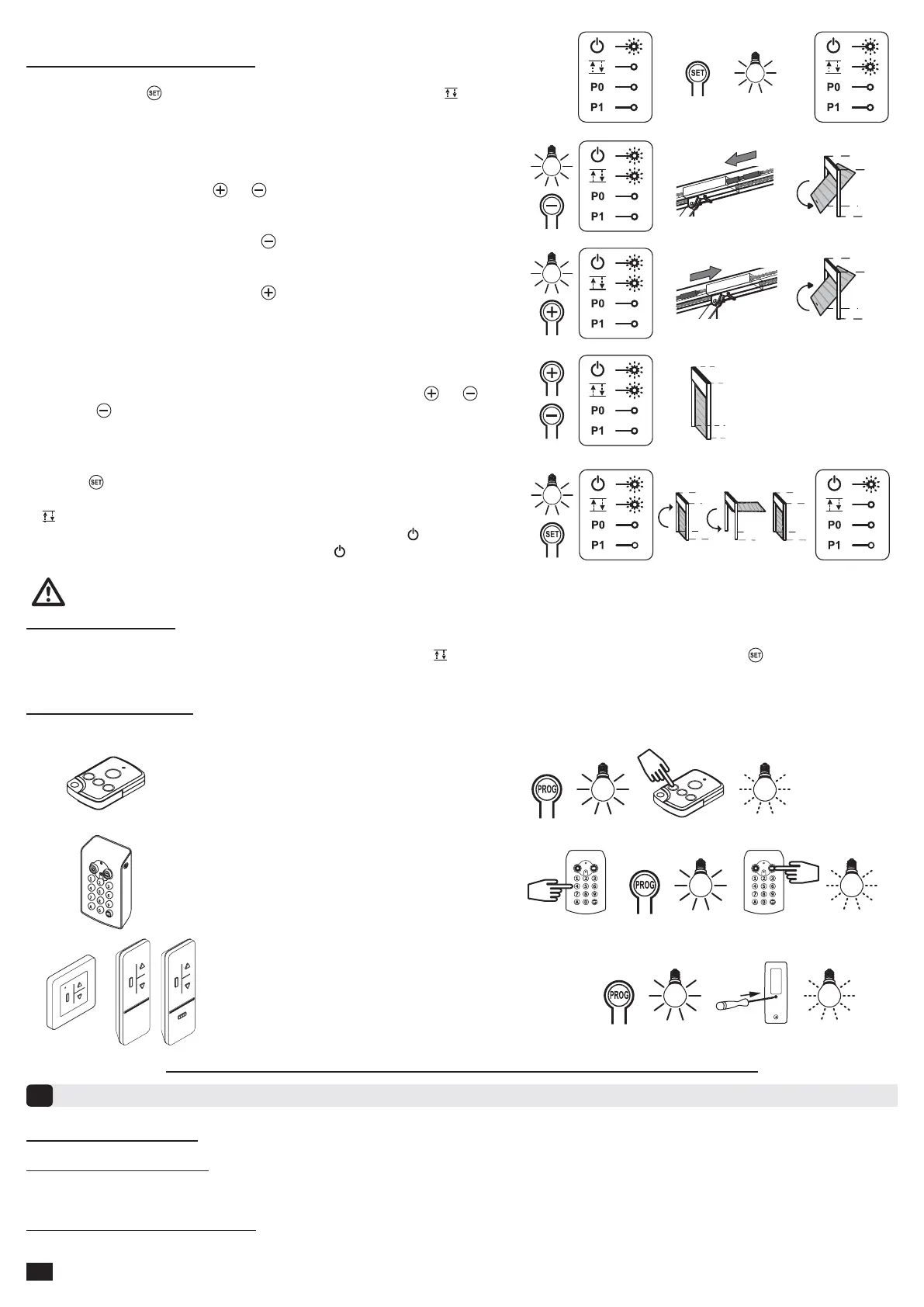 P0
P1
SET
P0
P1

P0
P1

P0
P1

P0
P1

P0
P1
SET
P0
P1

PROG

PROG

PROG