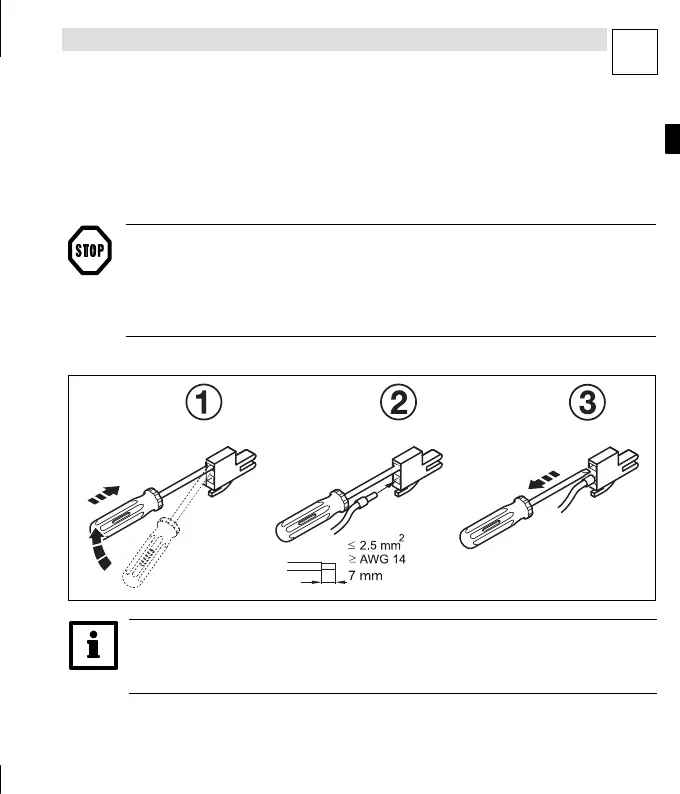 STOP

1

2

3

$\leq 2.5\ mm^2$
$\geq$ AWG 14
7 mm

i