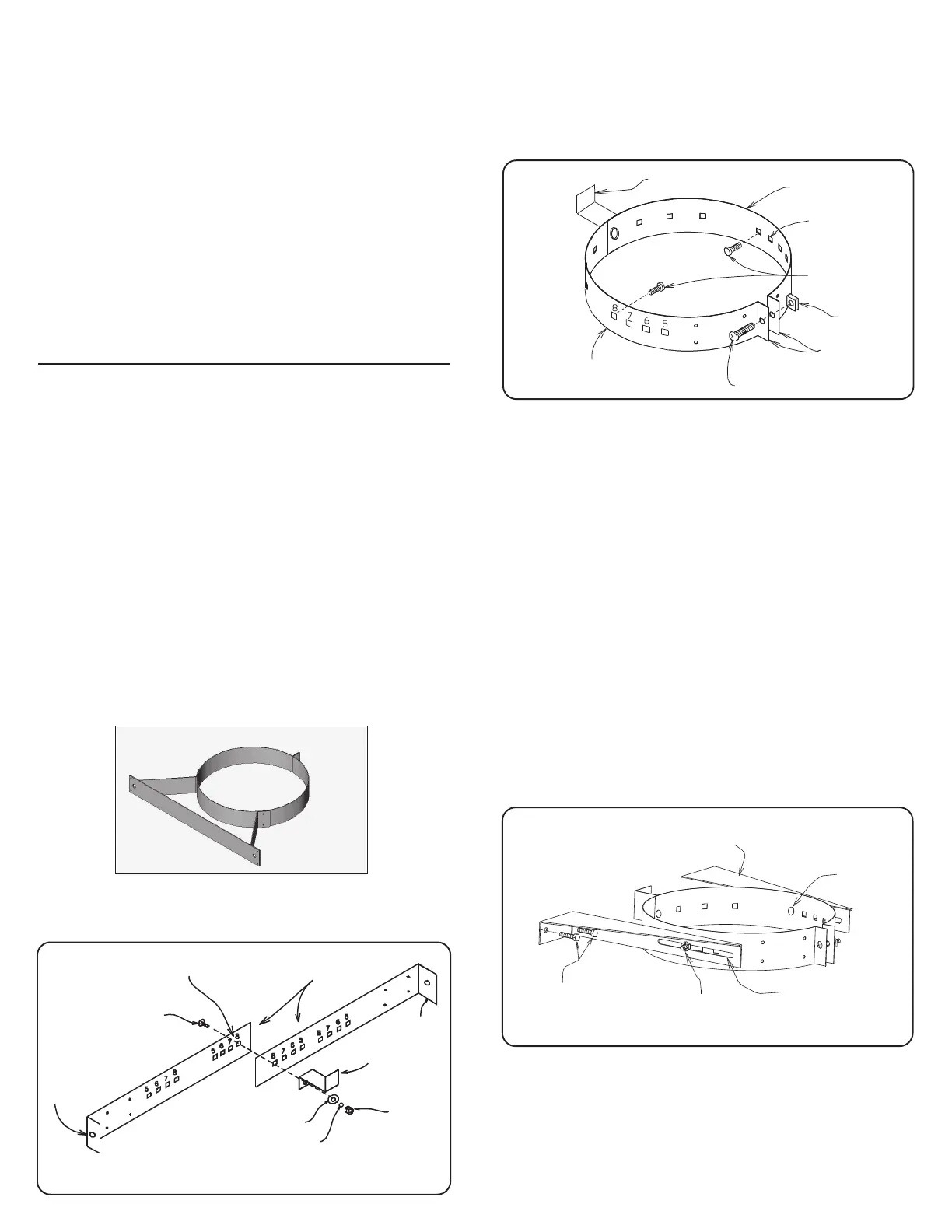 8 7 6 5

5 6 7 8

5 6 7 8

8 7 6 5

8 7 6 5