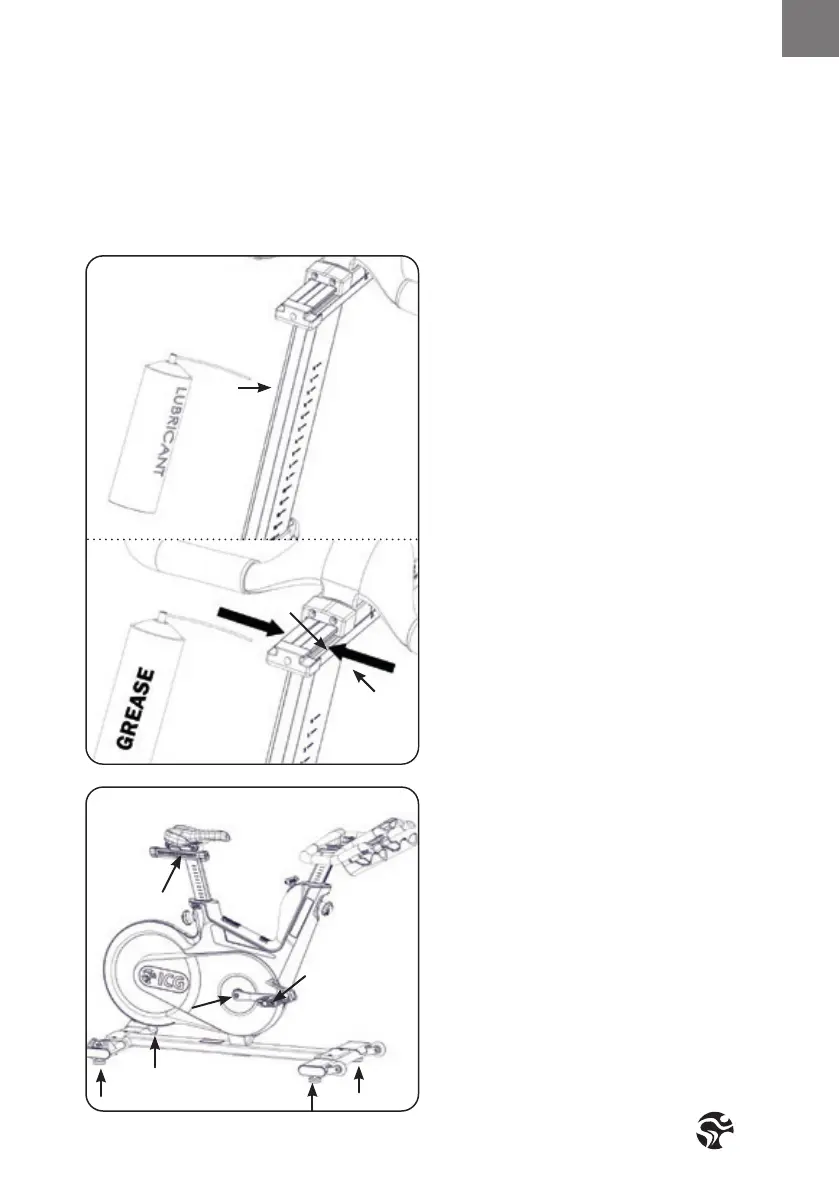 LUBRICANT

GREASE

ICG