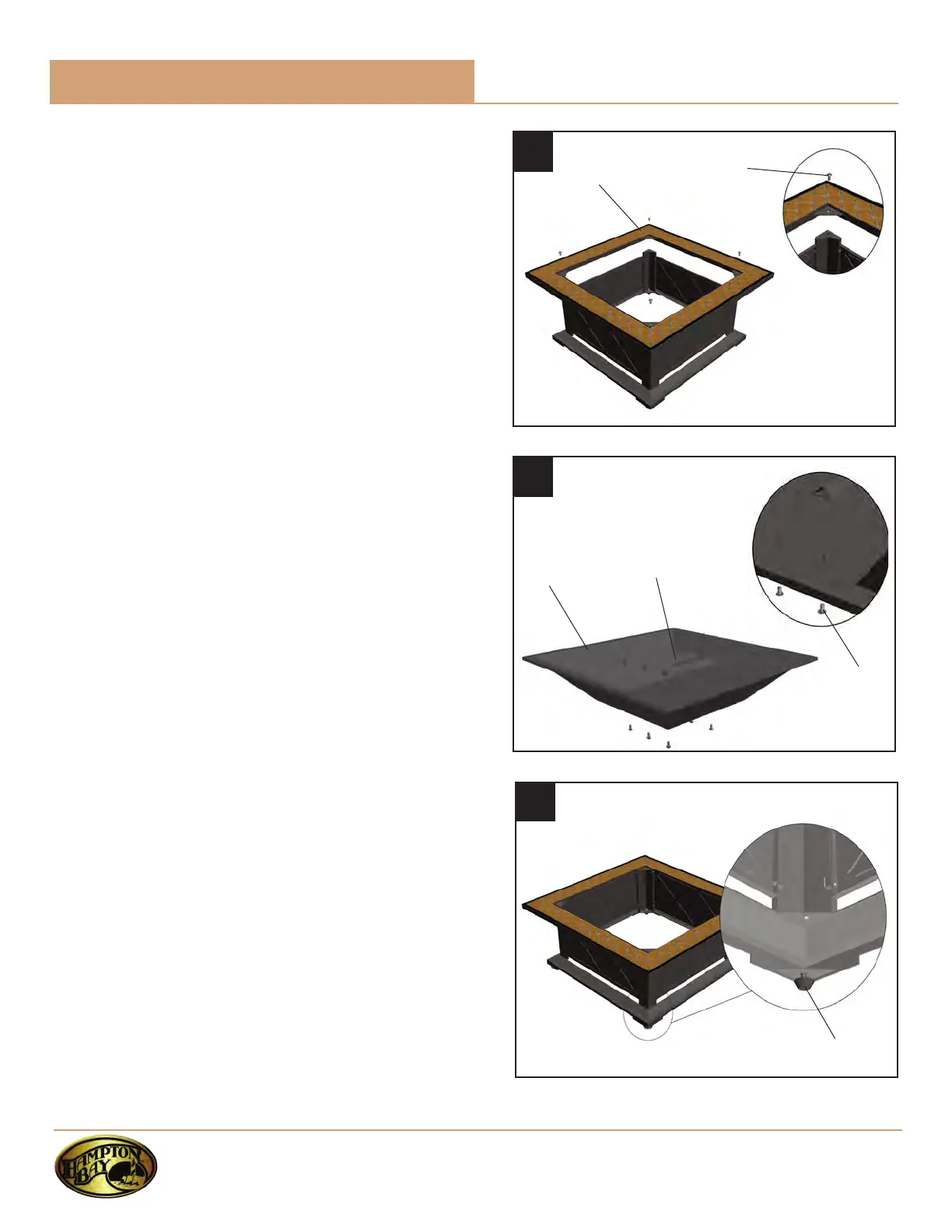 HAMPTON BAY