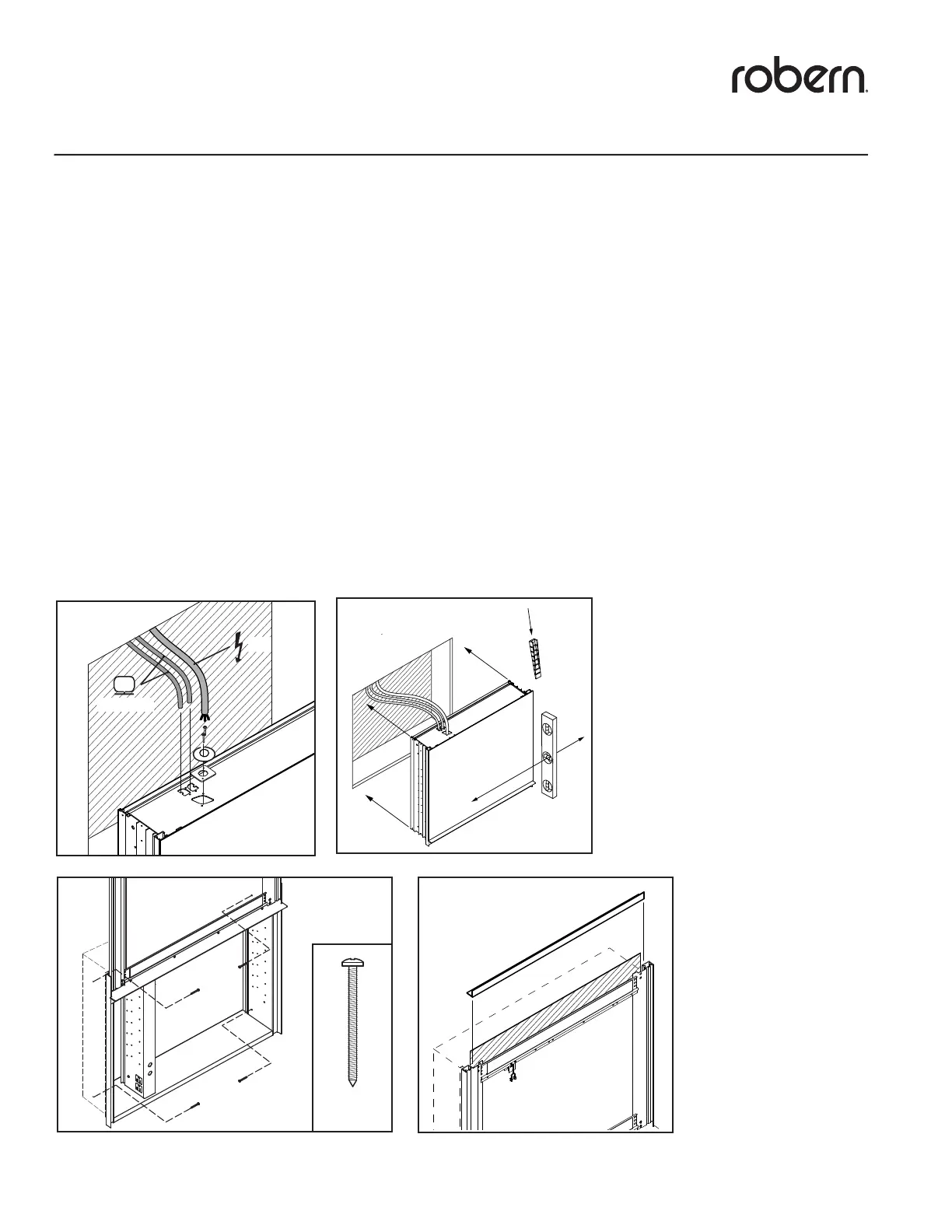 robern.