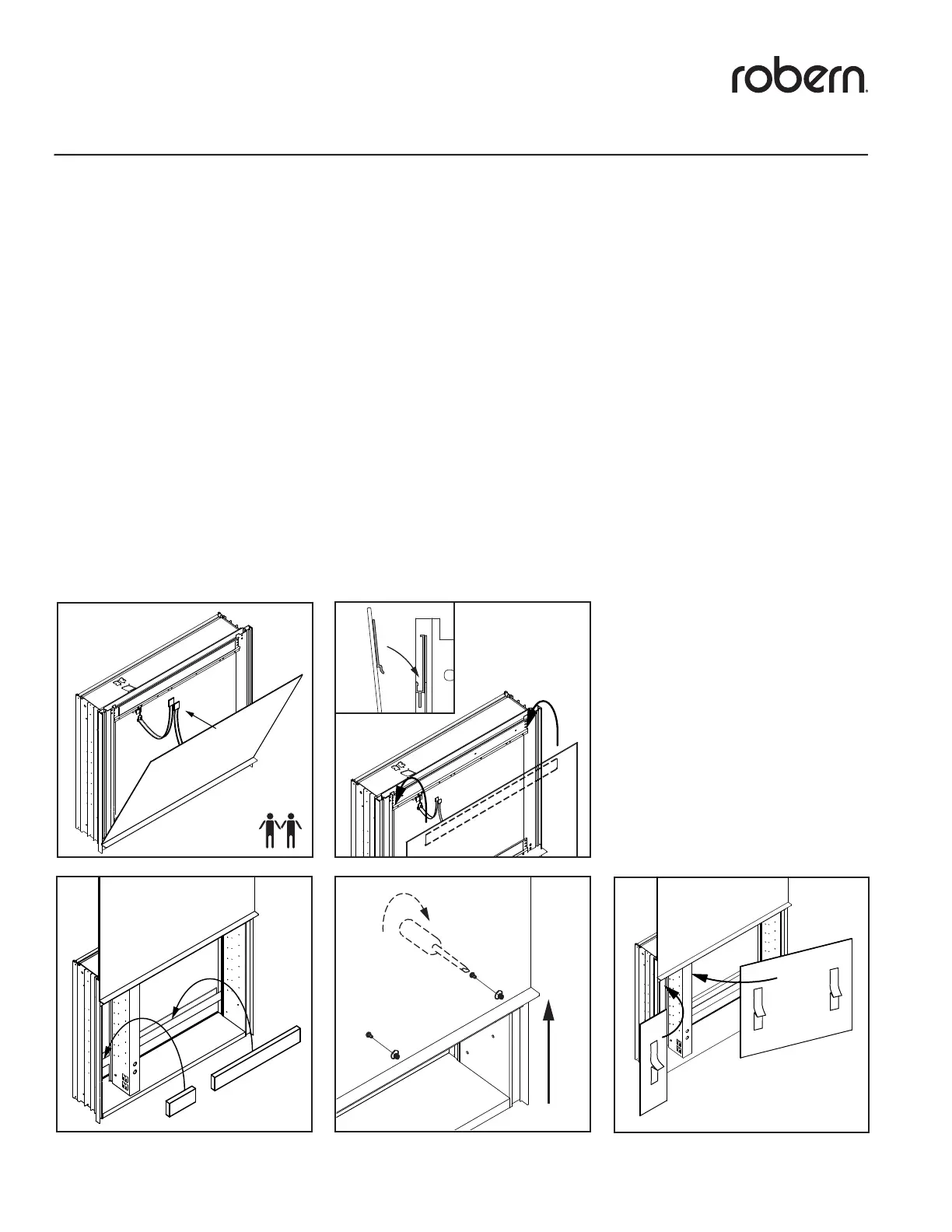 robern.