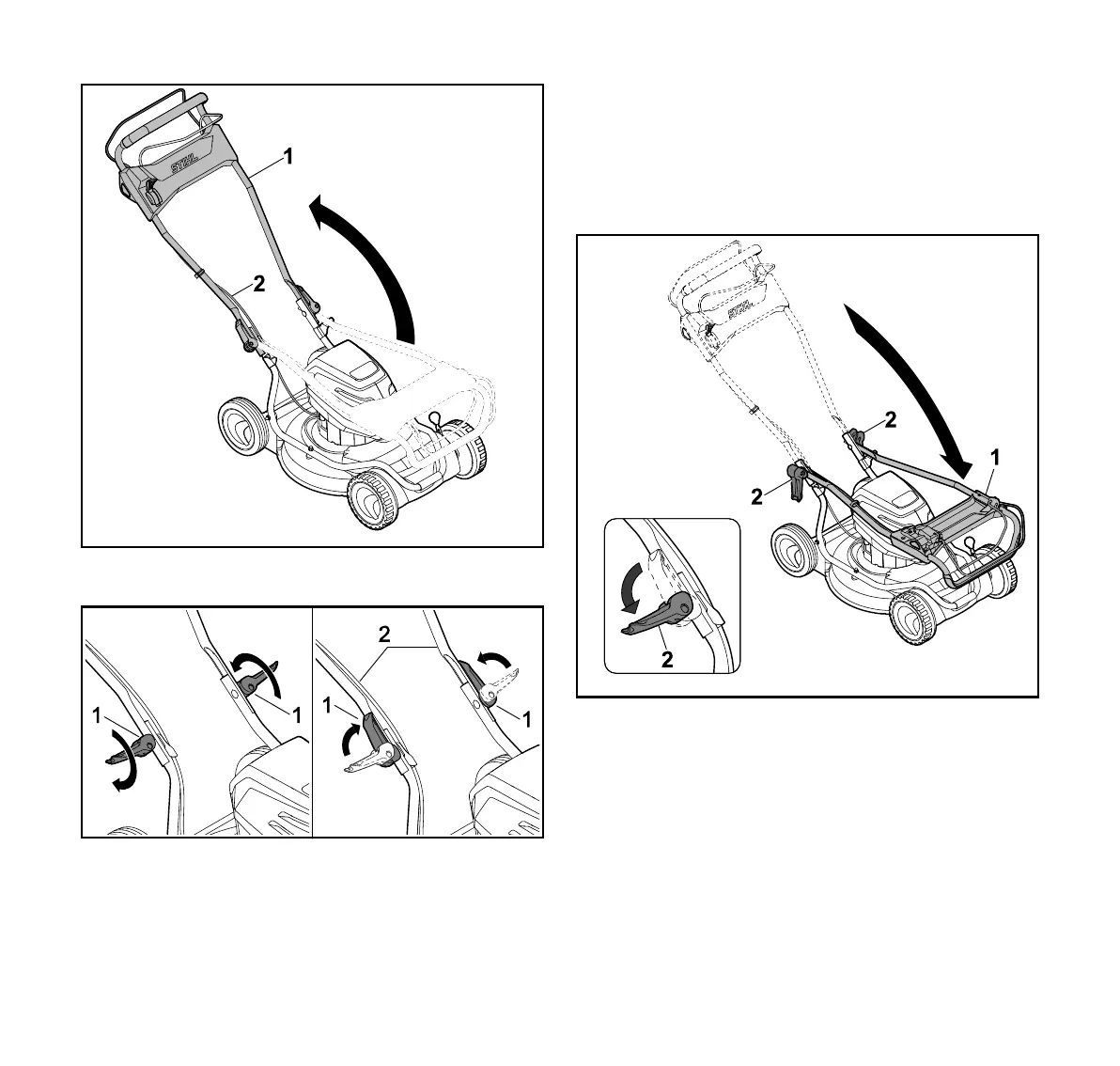 STIHL
1
2

1
1
2
1
1

STIHL
2
1
2
2