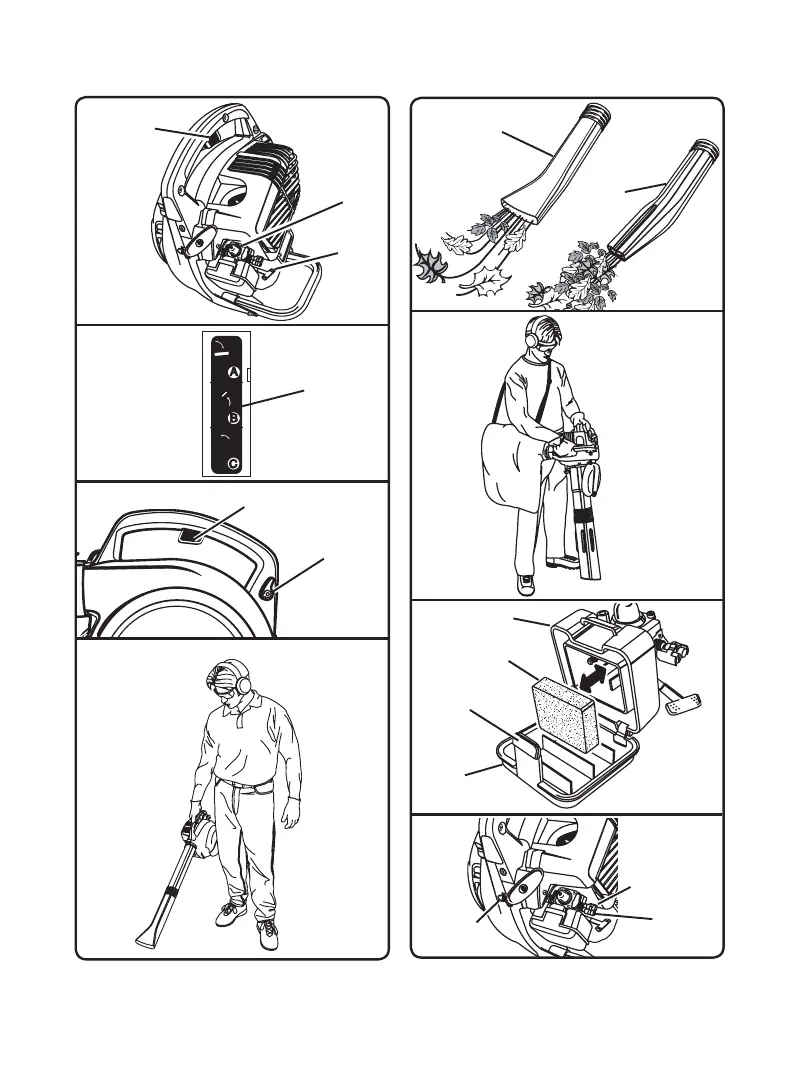 A
B
C