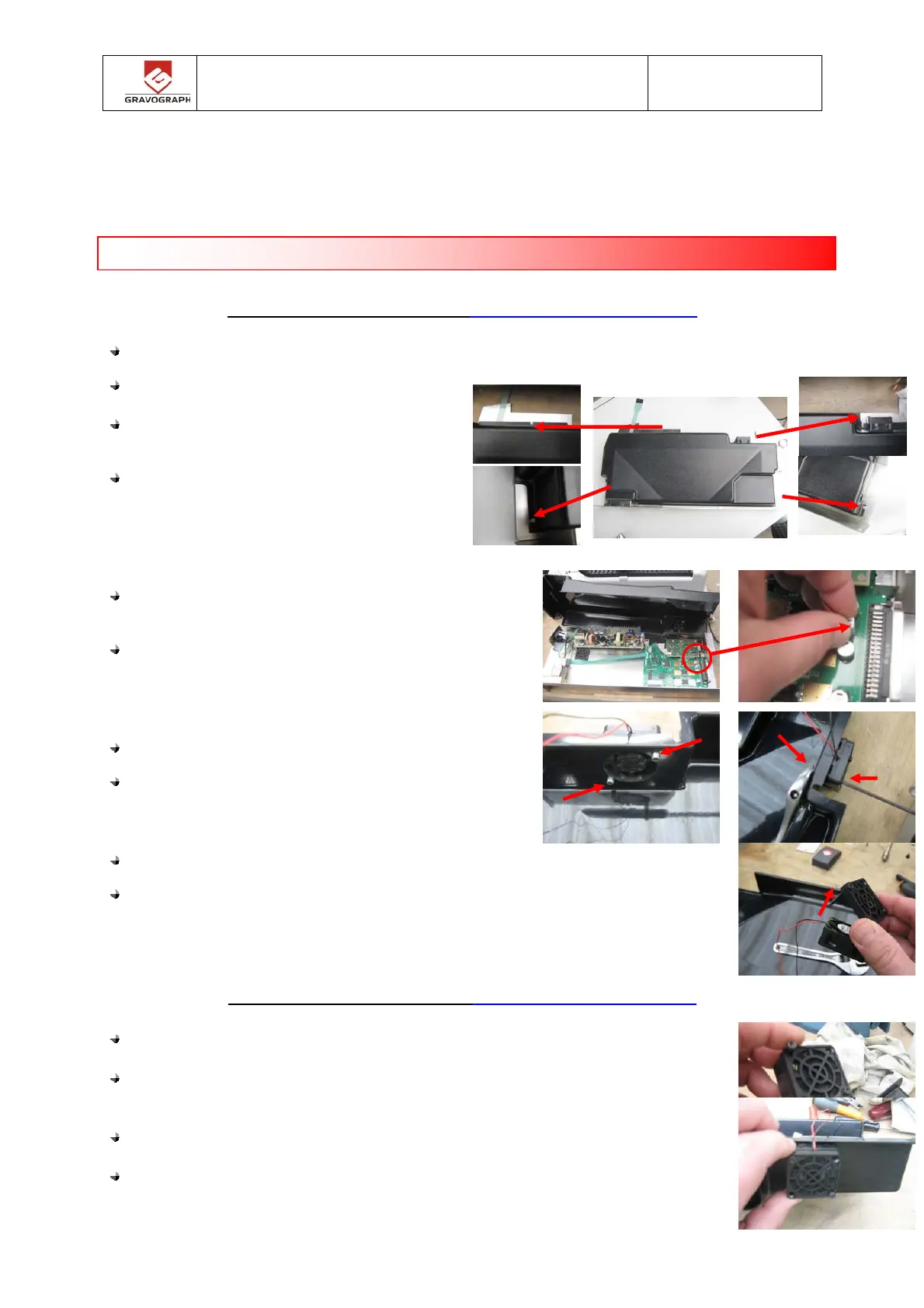 GRAVOGRAPH