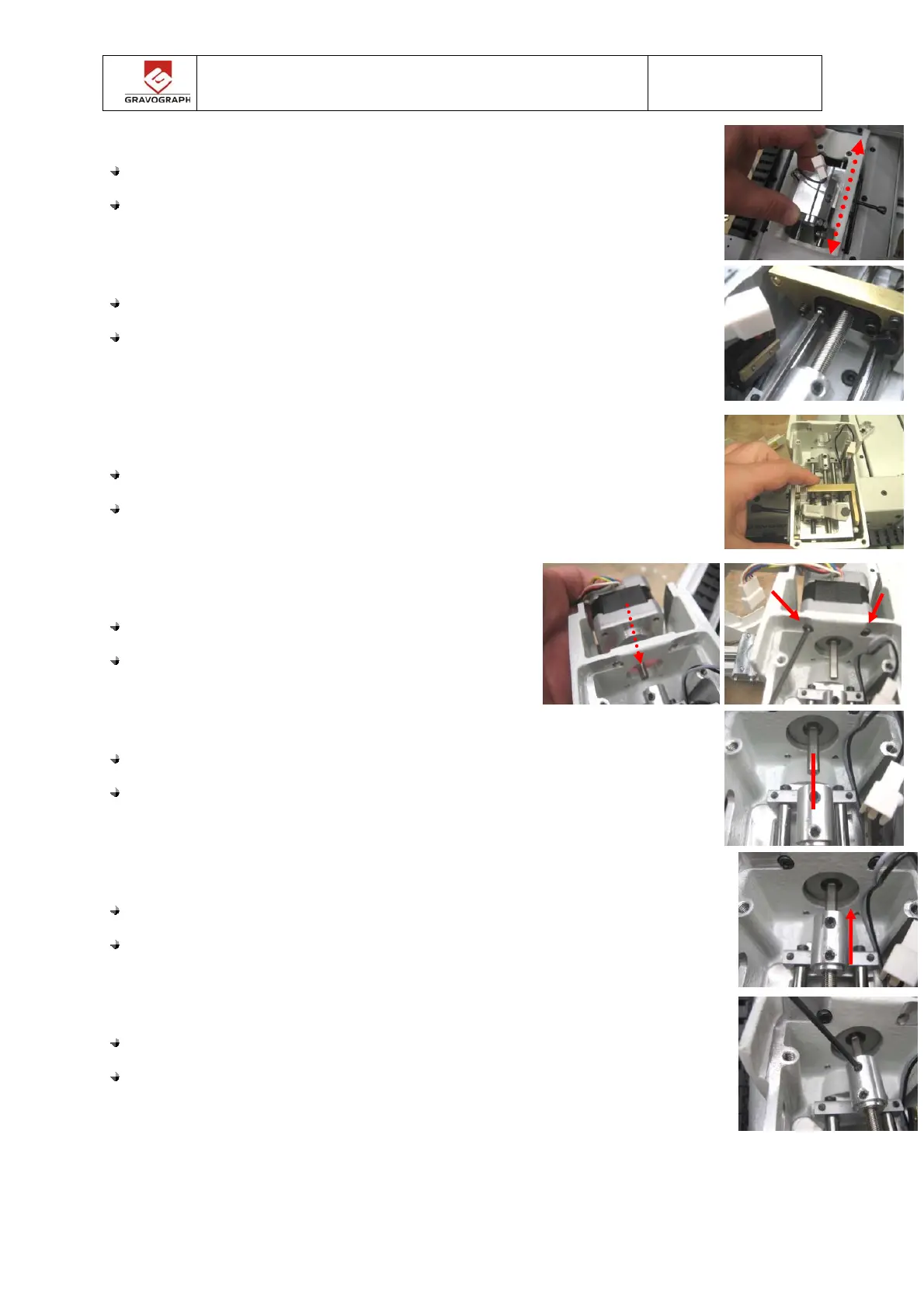 GRAVOGRAPH