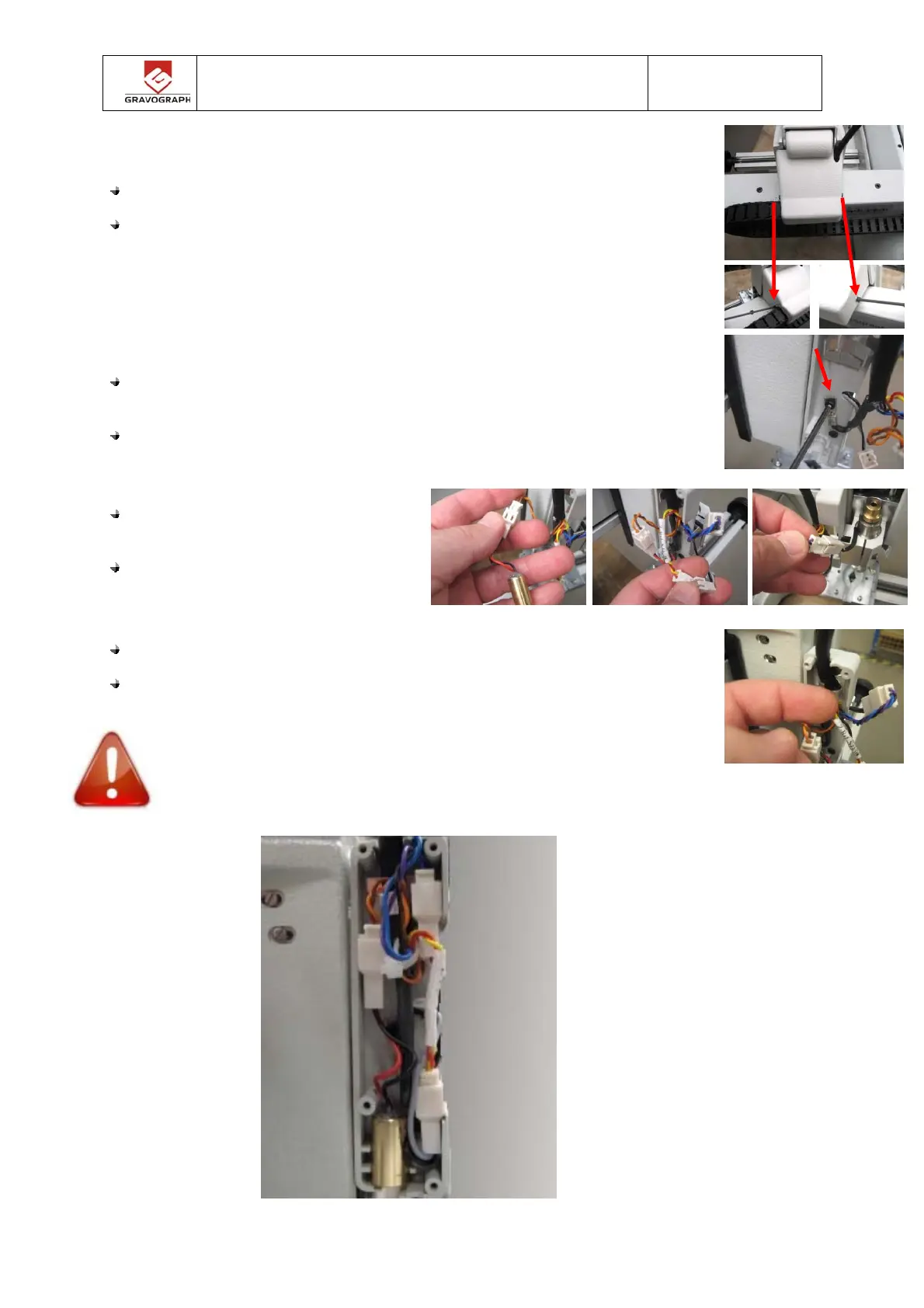 GRAVOGRAPH