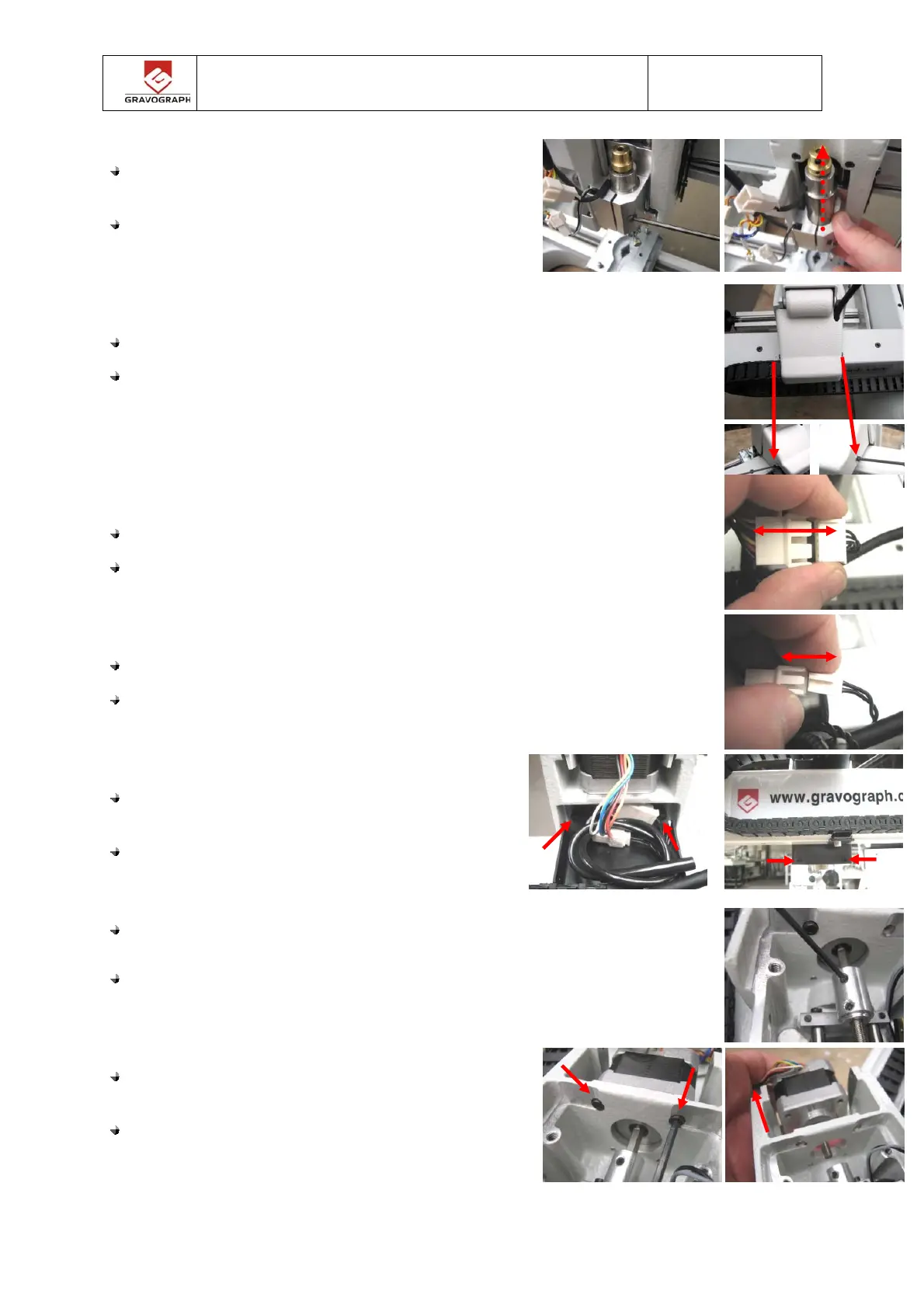 GRAVOGRAPH

www.gravograph.c