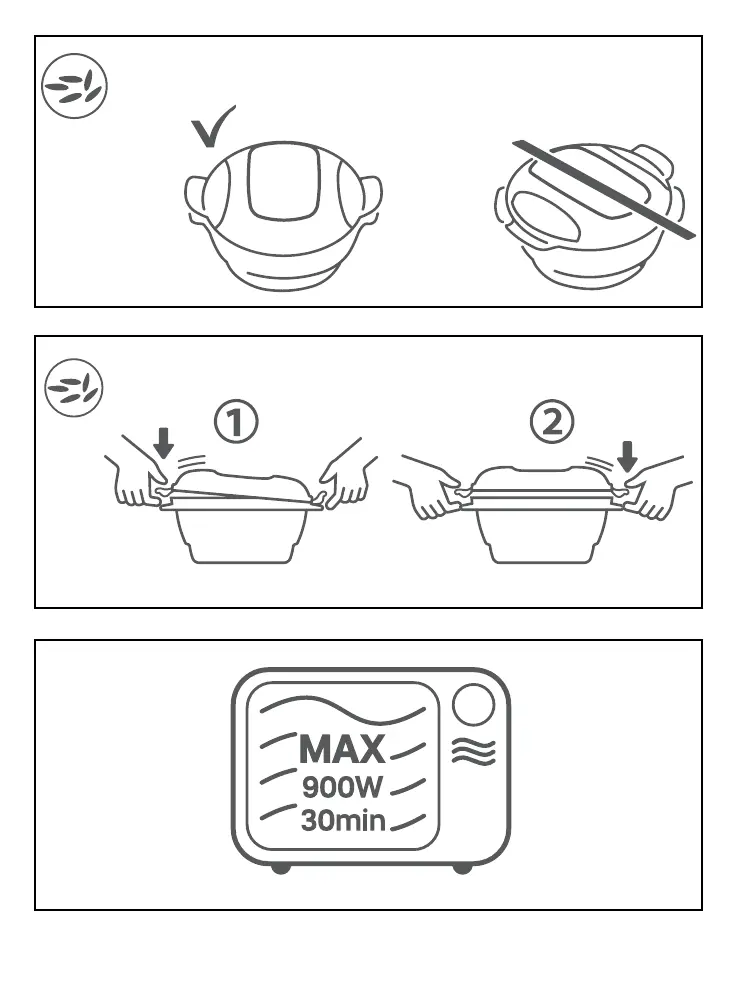 ①

②

MAX
900W
30min