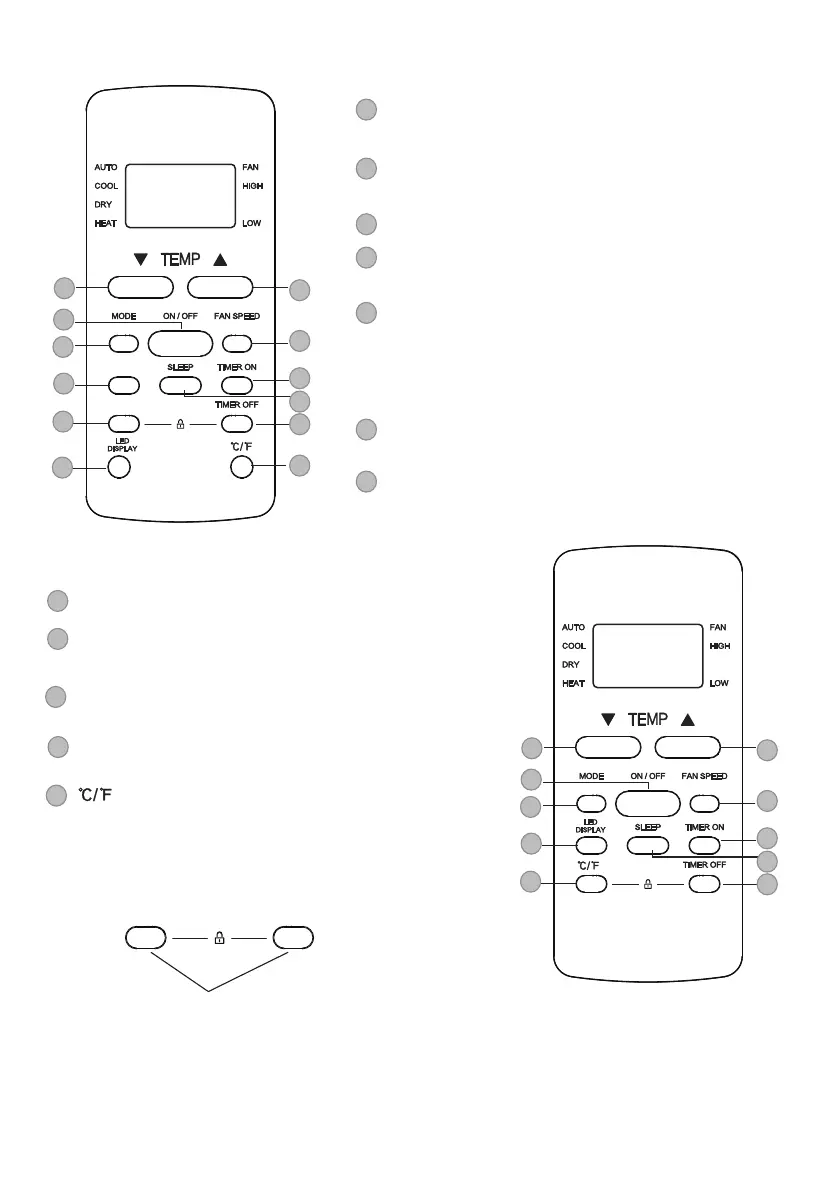 AUTO
COOL
DRY
HEAT
FAN
HIGH
LOW
▼ TEMP ▲
MODE
ON / OFF
FAN SPEED
SLEEP
TIMER ON
TIMER OFF
LED DISPLAY
℃/℉

℃/℉

AUTO
COOL
DRY
HEAT
FAN
HIGH
LOW
▼ TEMP ▲
MODE
ON / OFF
FAN SPEED
LED DISPLAY
SLEEP
TIMER ON
℃/℉
TIMER OFF