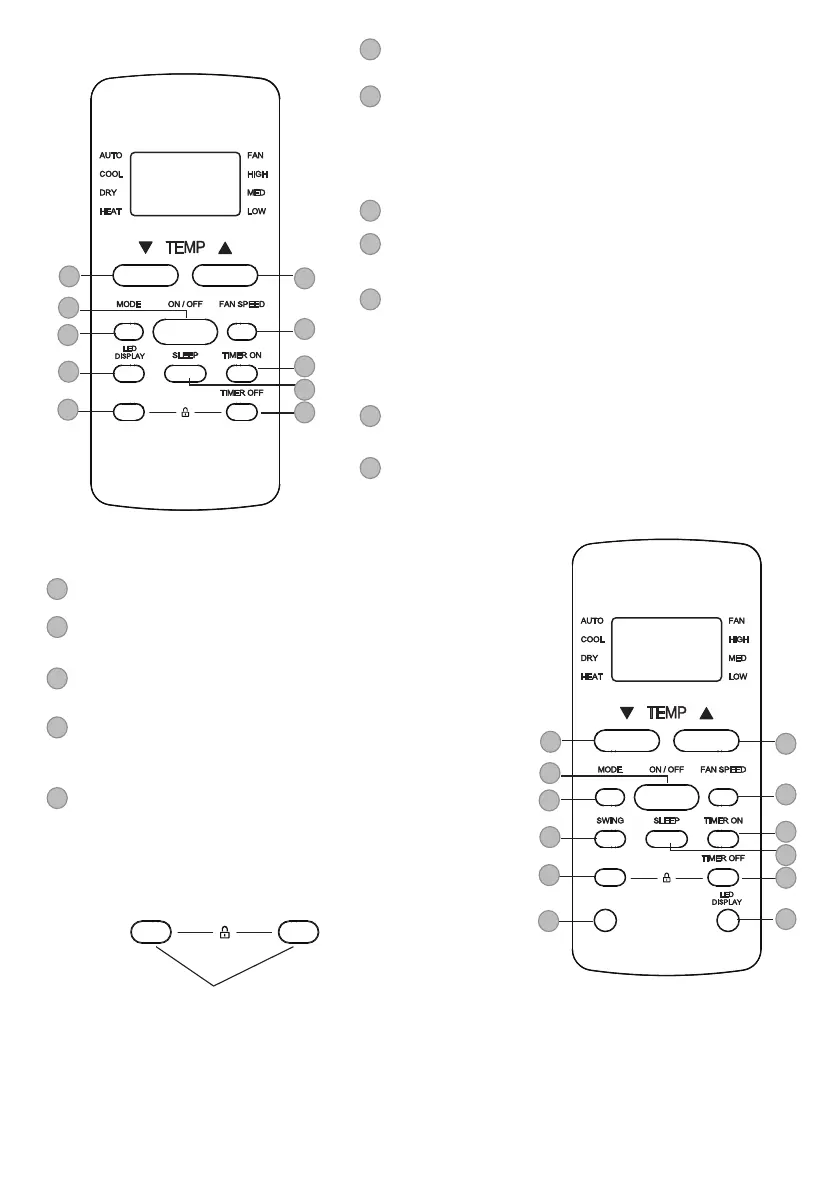 AUTO
COOL
DRY
HEAT
FAN
HIGH
MED
LOW
▼ TEMP ▲
MODE
ON / OFF
FAN SPEED
LED DISPLAY
SLEEP
TIMER ON
TIMER OFF

AUTO
COOL
DRY
HEAT
FAN
HIGH
MED
LOW
▼ TEMP ▲
MODE
ON / OFF
FAN SPEED
SWING
SLEEP
TIMER ON
TIMER OFF
LED DISPLAY